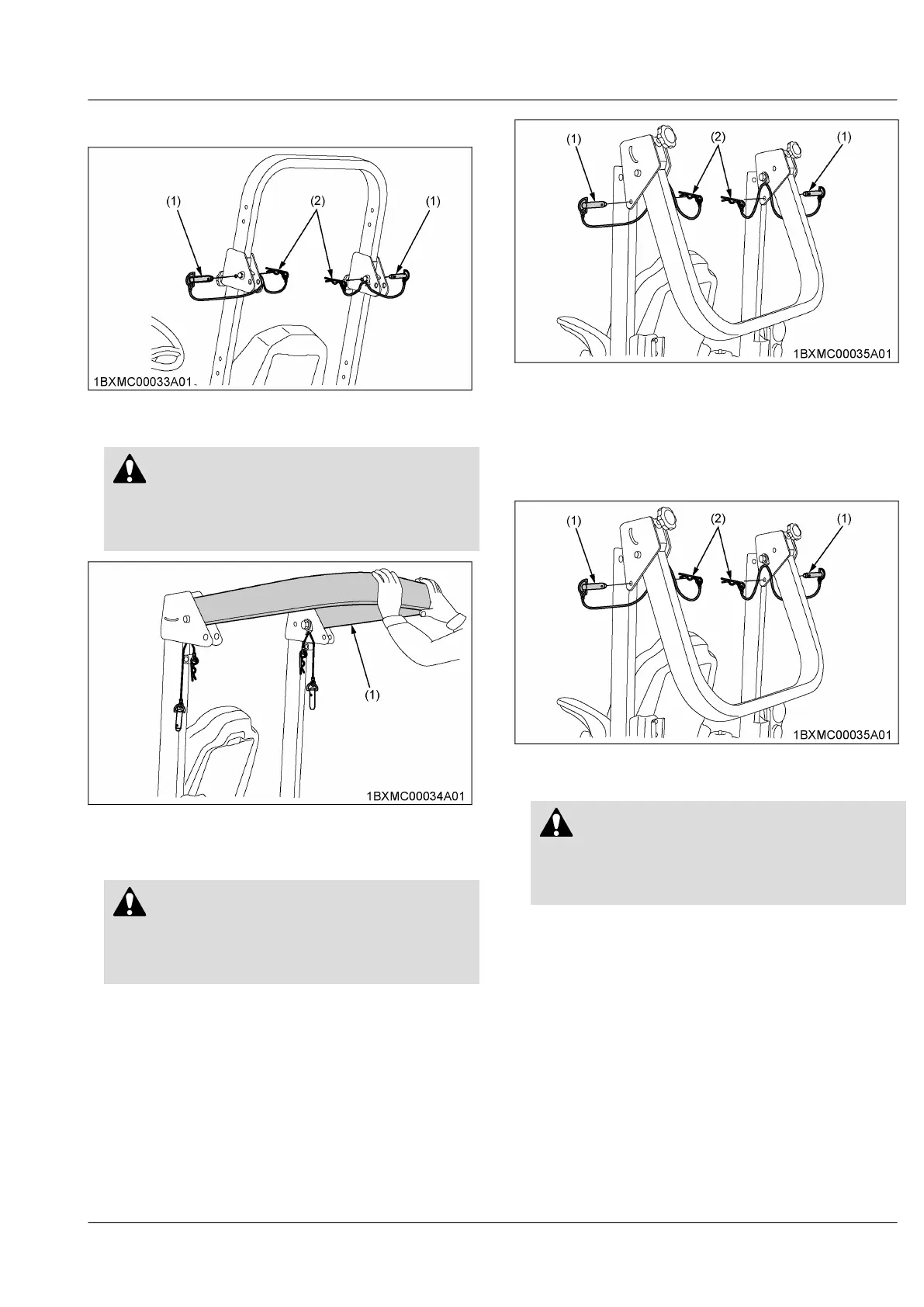 (1)
(2)
(1)
1BXMC00033A01

(1)
1BXMC00034A01

(1)
(2)
(1)
1BXMC00035A01

(1)
(2)
(1)
1BXMC00035A01