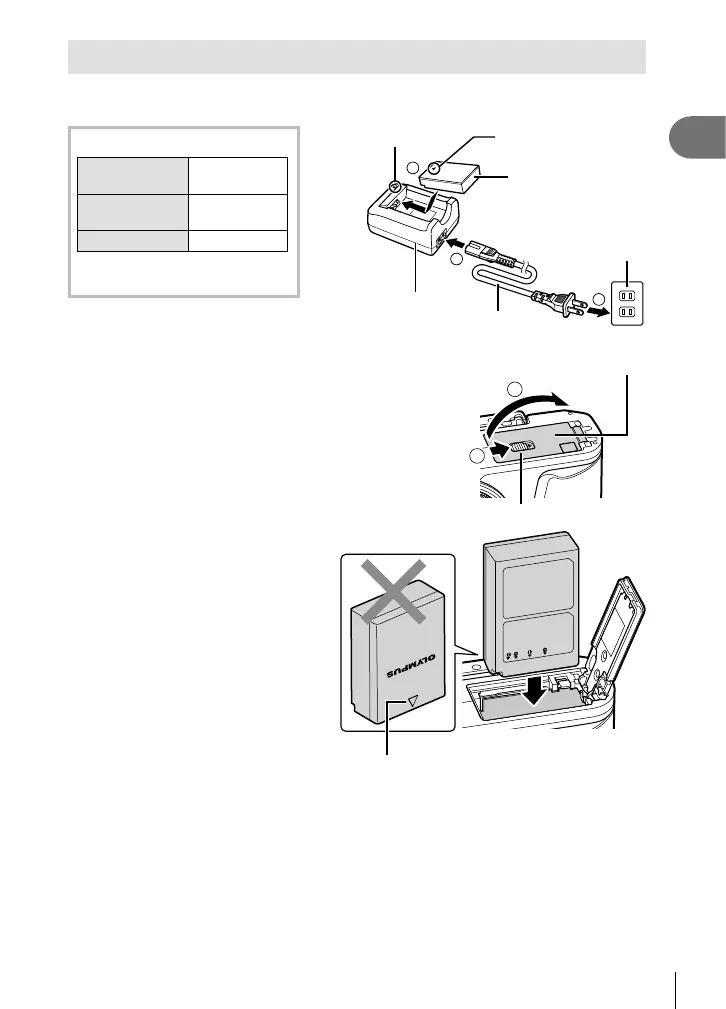 OLYMPUS