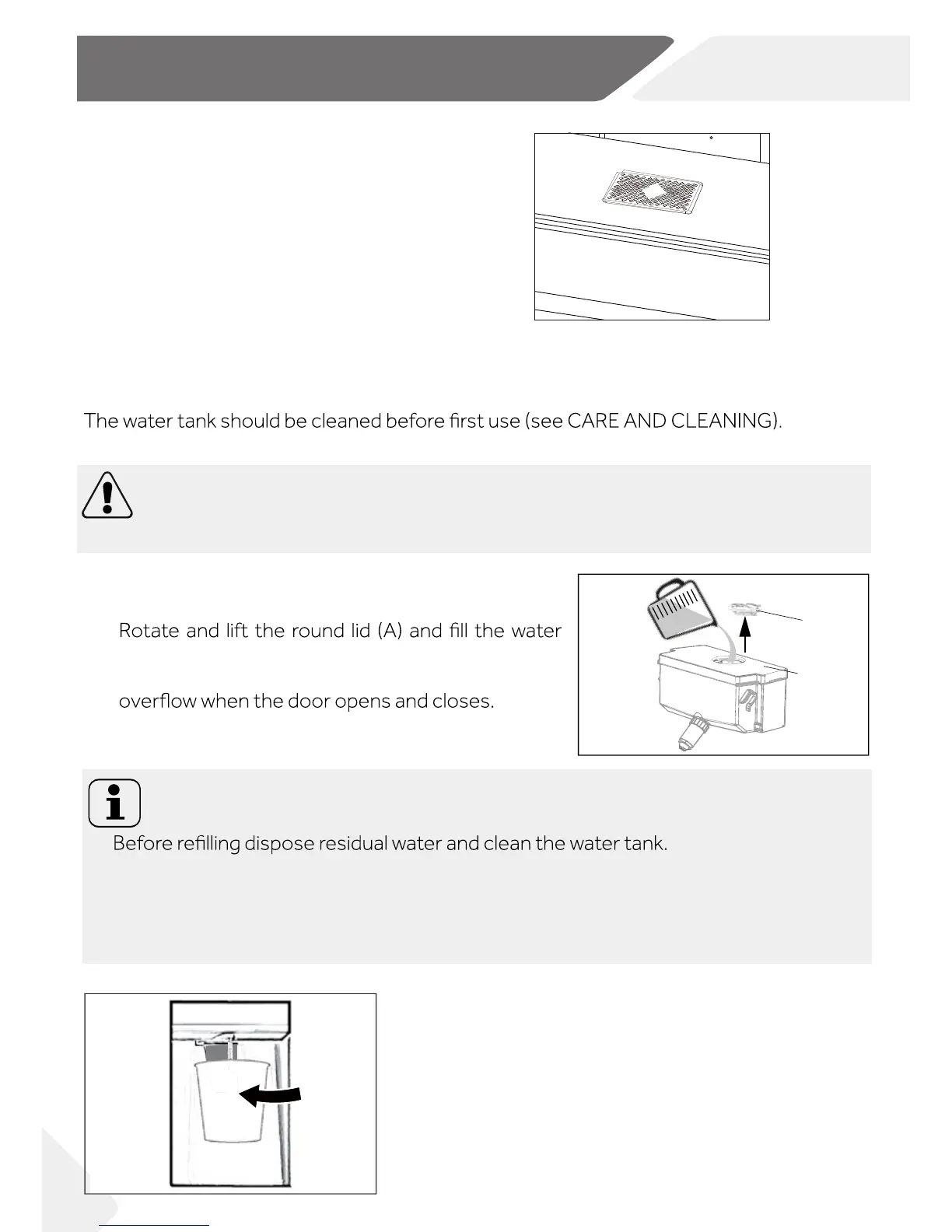 The water tank should be cleaned before first use (see CARE AND CLEANING).

Rotate and lift the round lid (A) and fill the water

overflow when the door opens and closes.

Before refilling dispose residual water and clean the water tank.