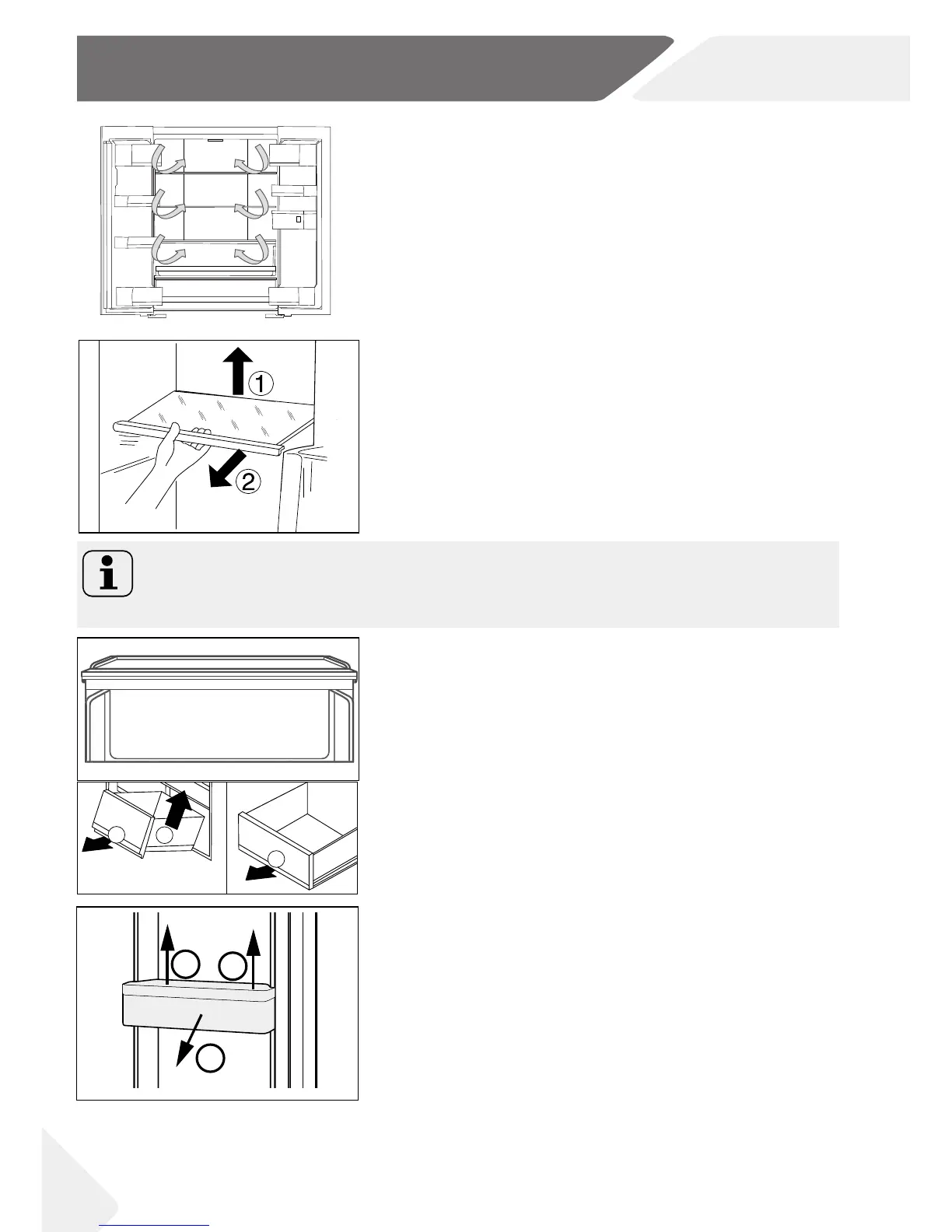 ①

②