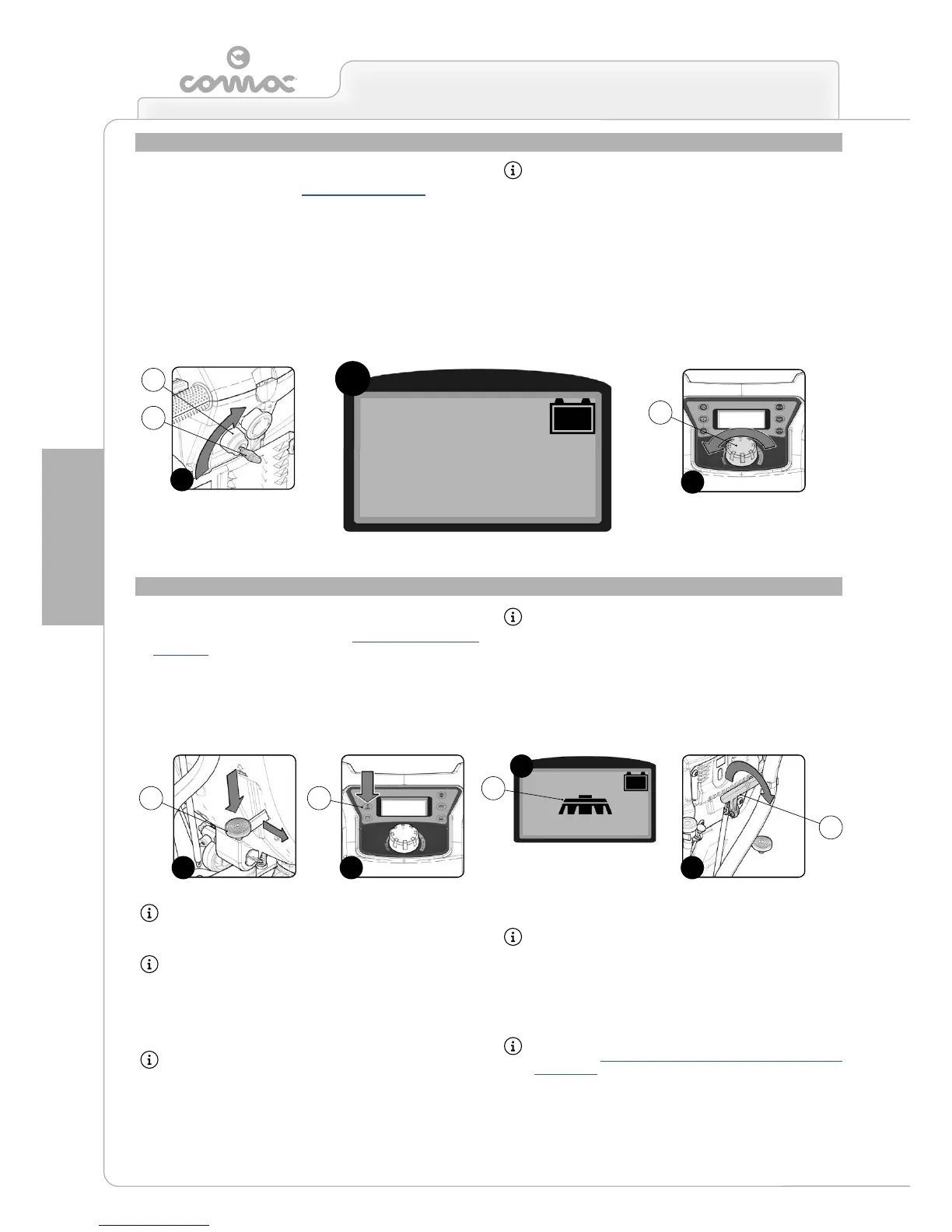 comac