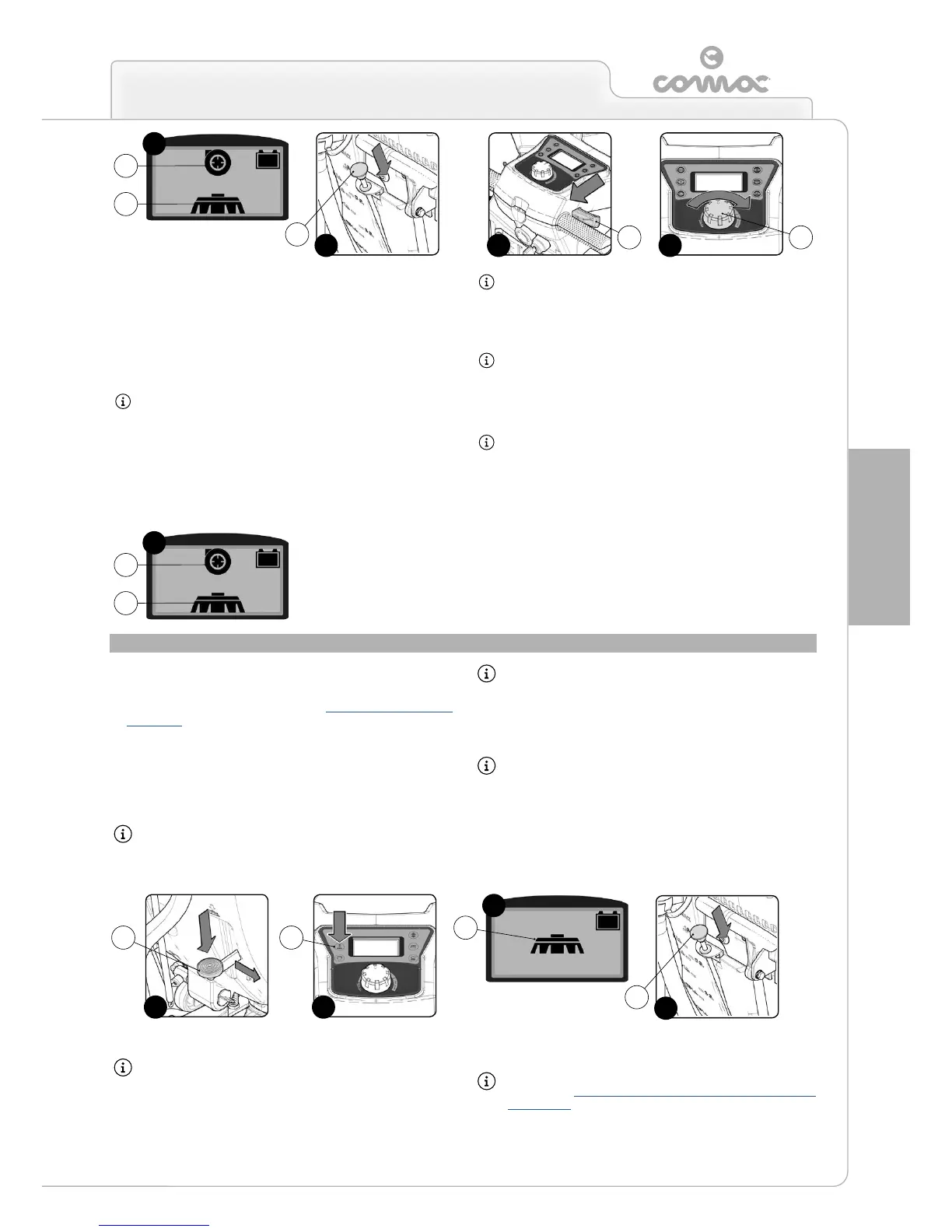 comac