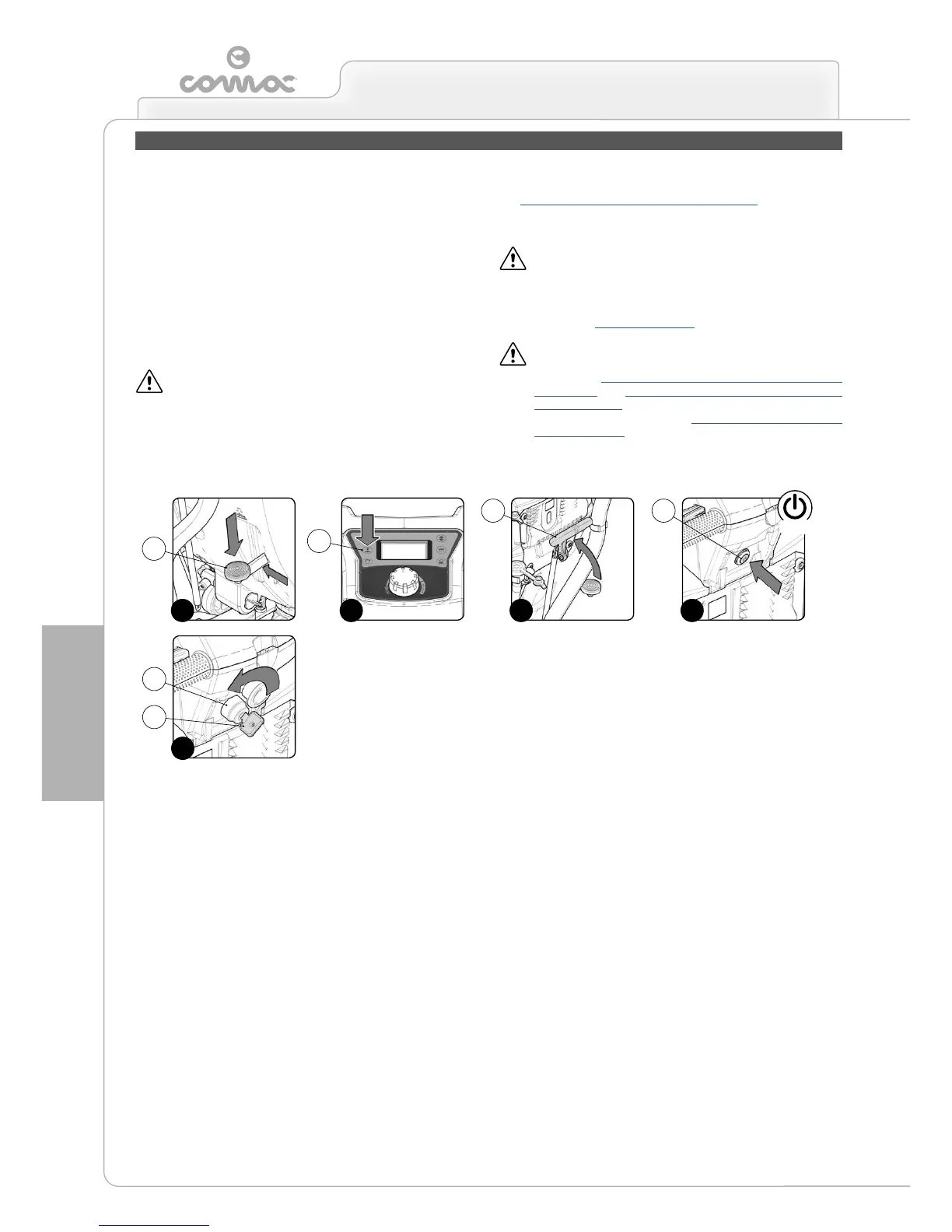 comac