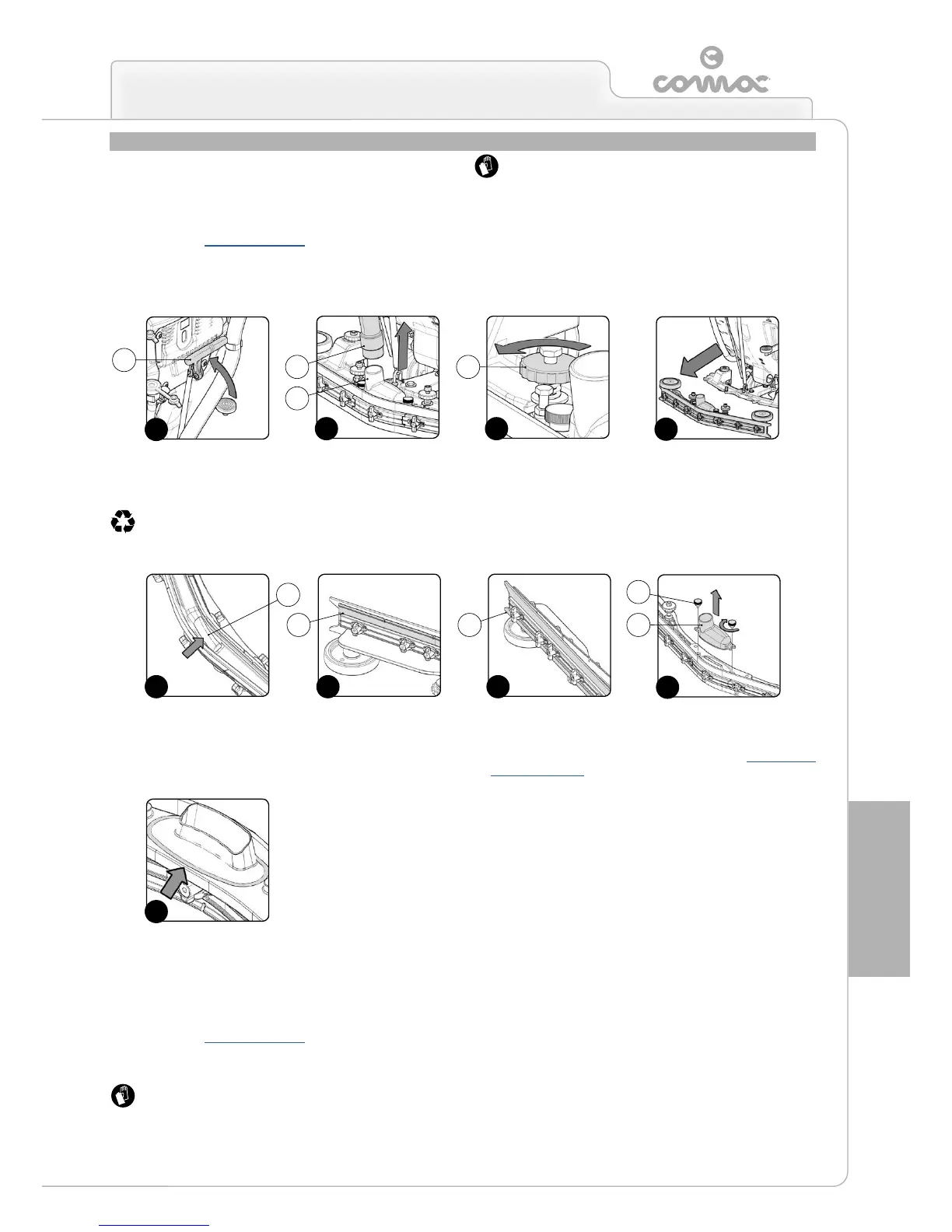 comac