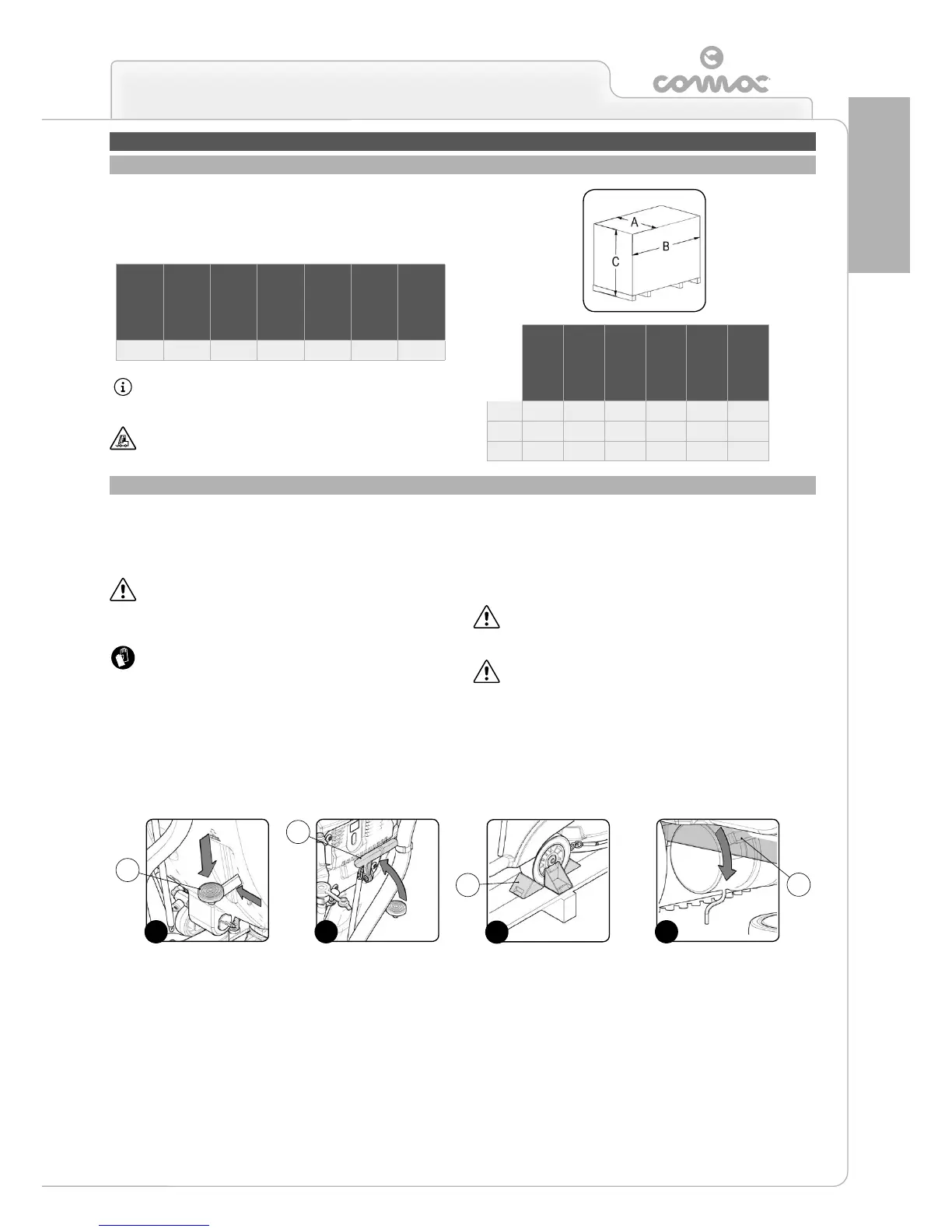 comac

A

B

C