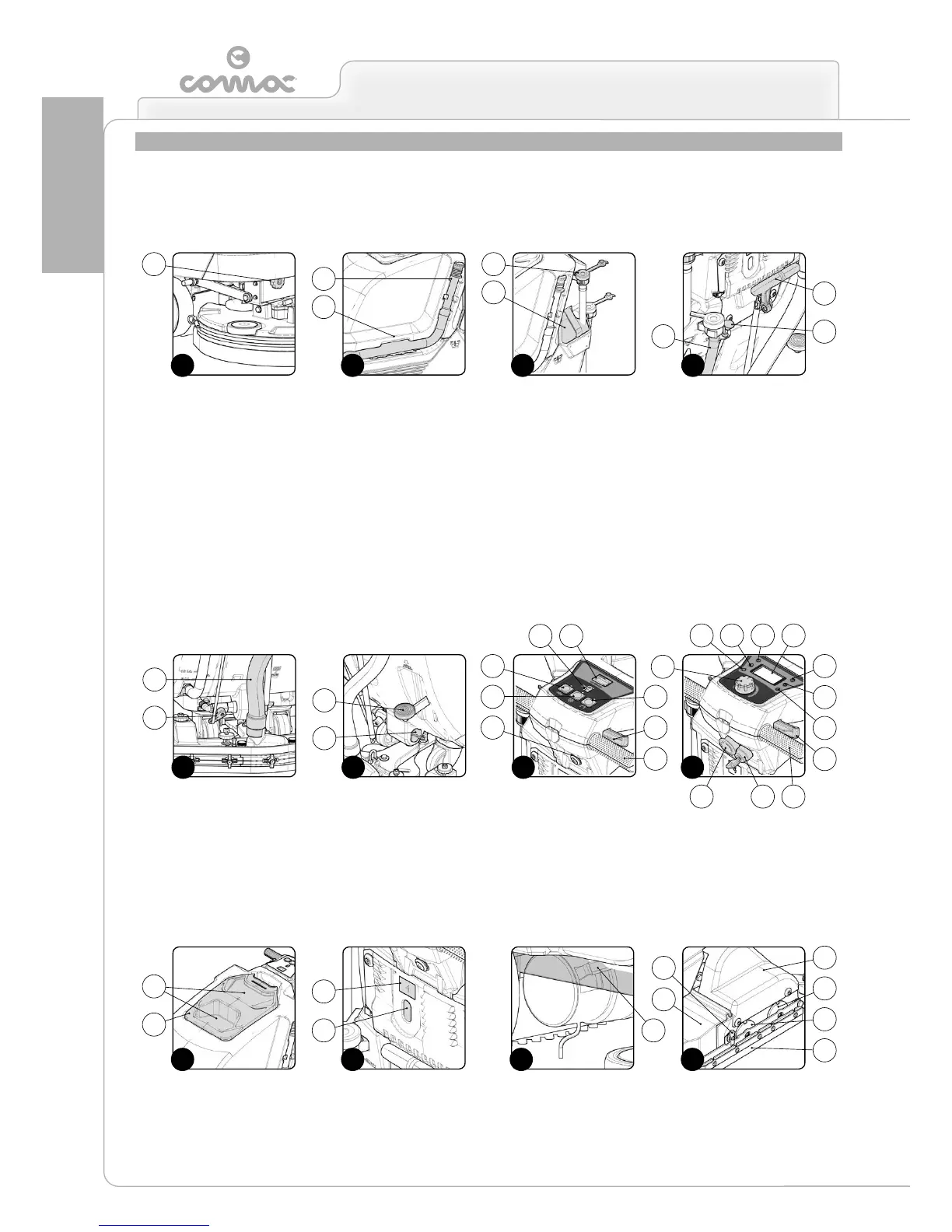 comac