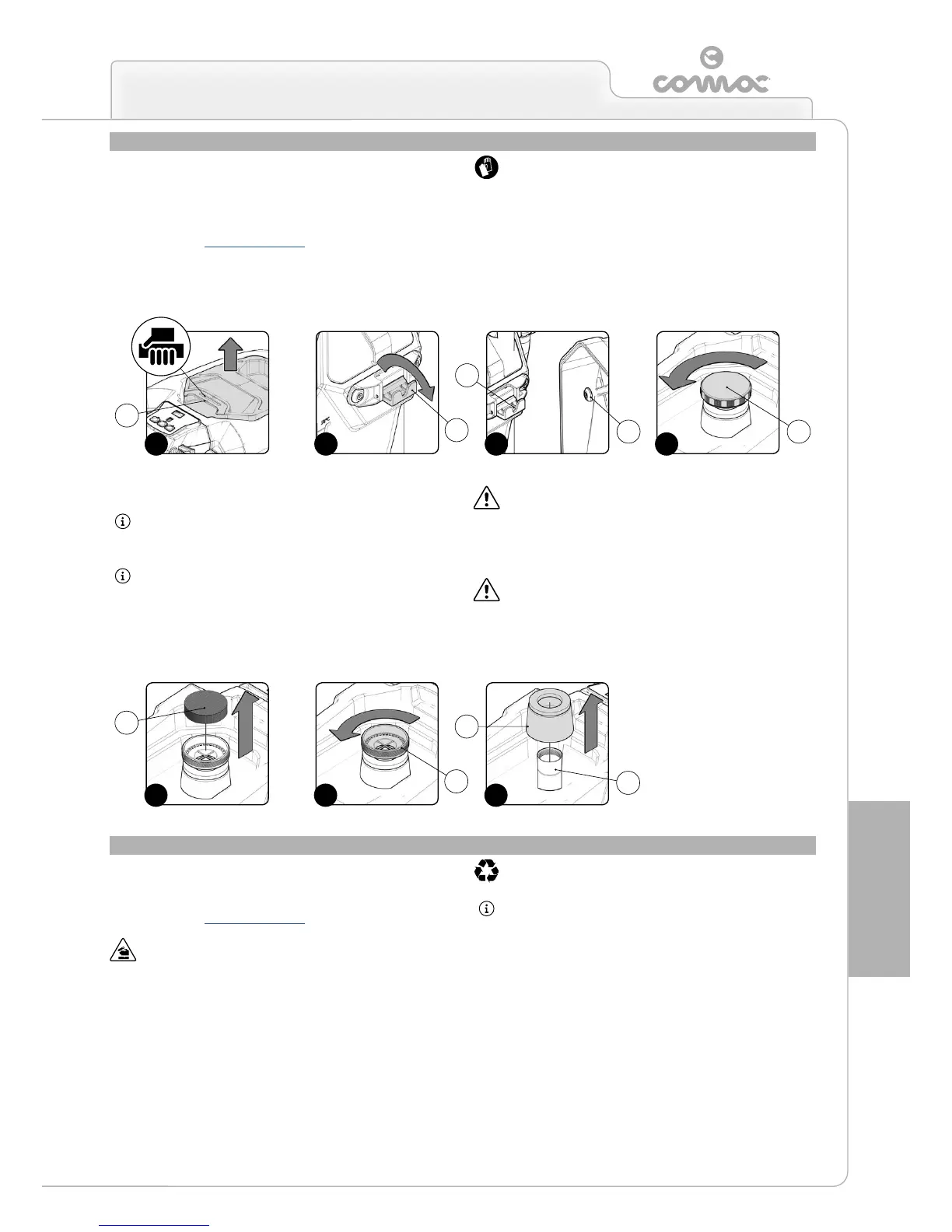 comac