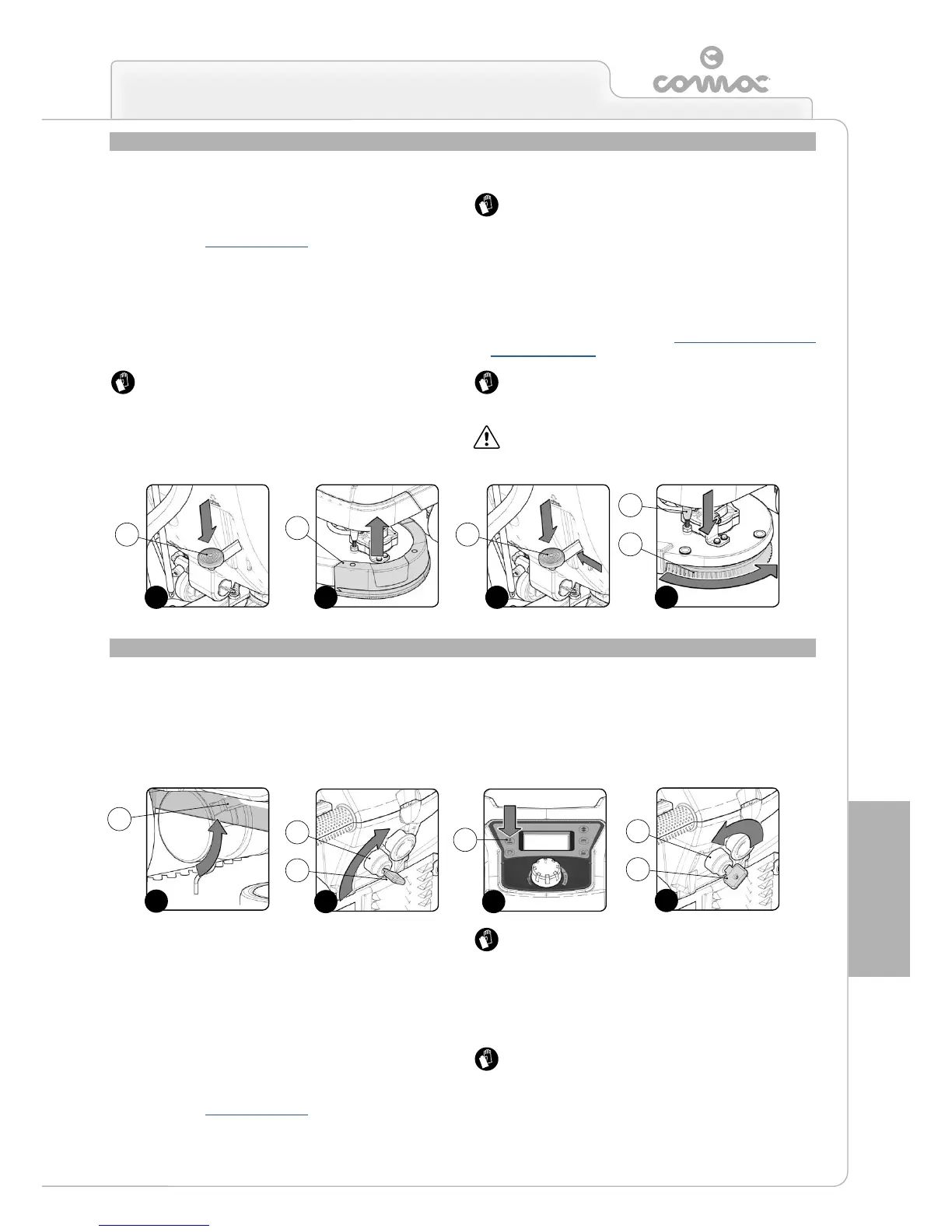 comac