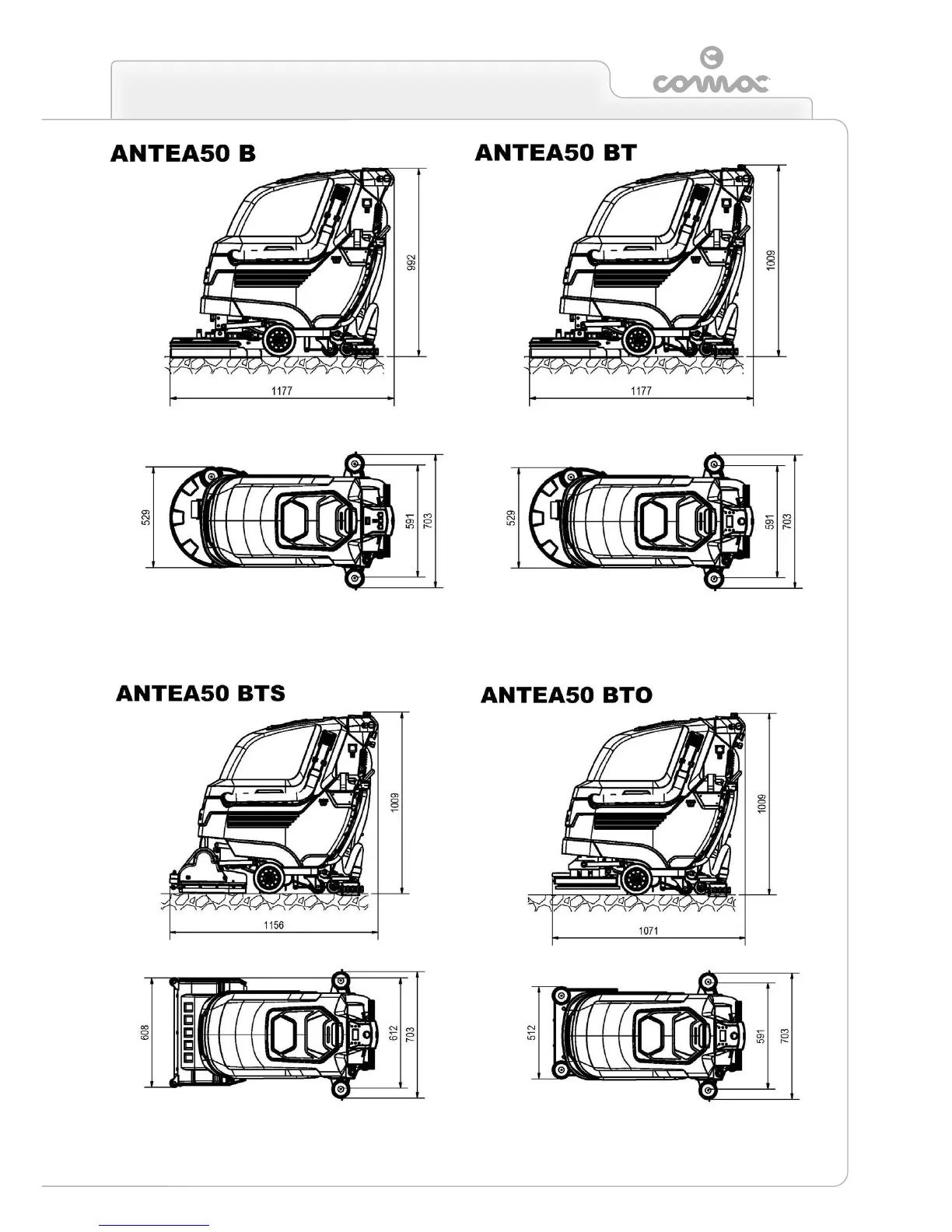 comac

ANTEA50 B

992

1177

529

591

703

ANTEA50 BT

1009

1177

529

591

703

ANTEA50 BTS

1009

1156

608

612

703

ANTEA50 BTO

1009

1071

512

591

703