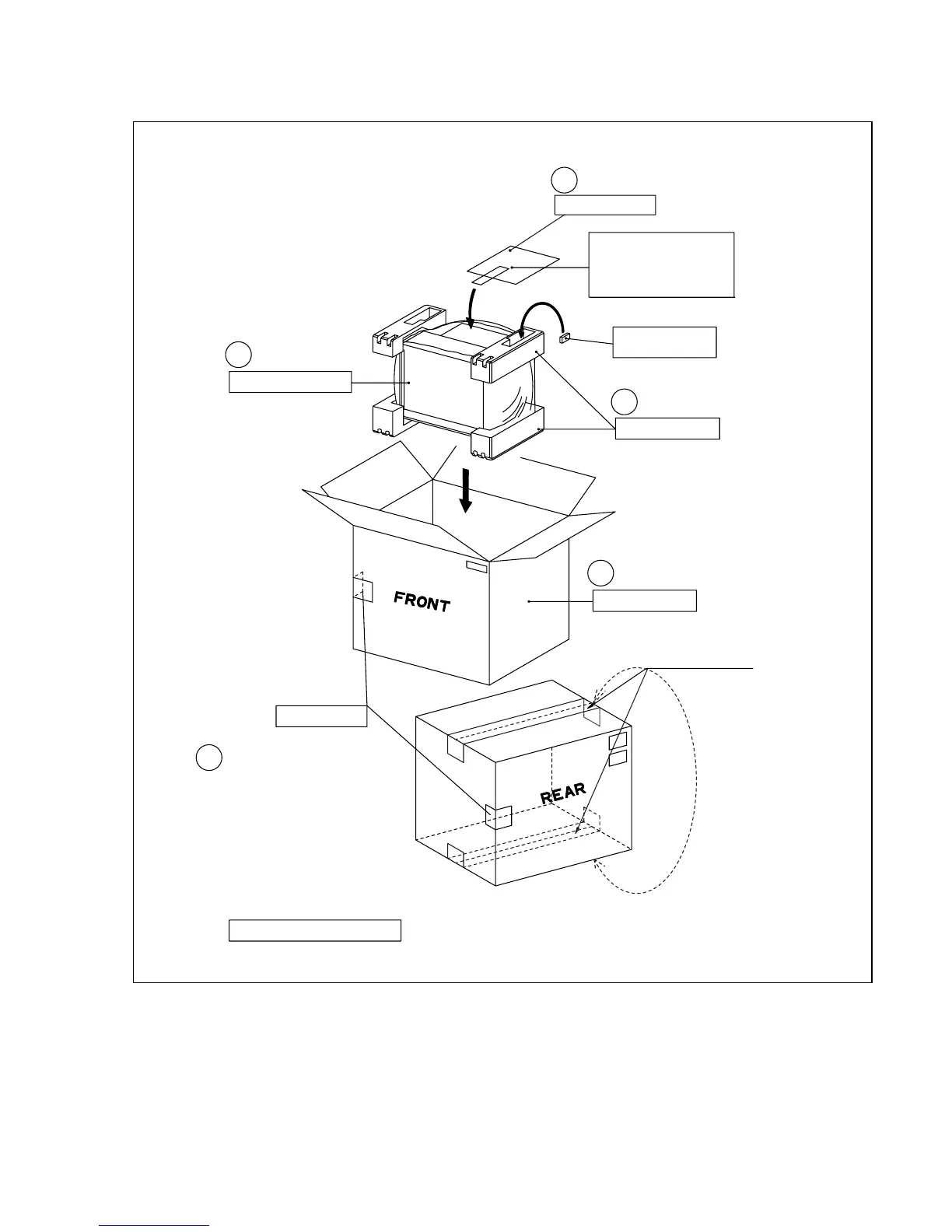 FRONT

REAR