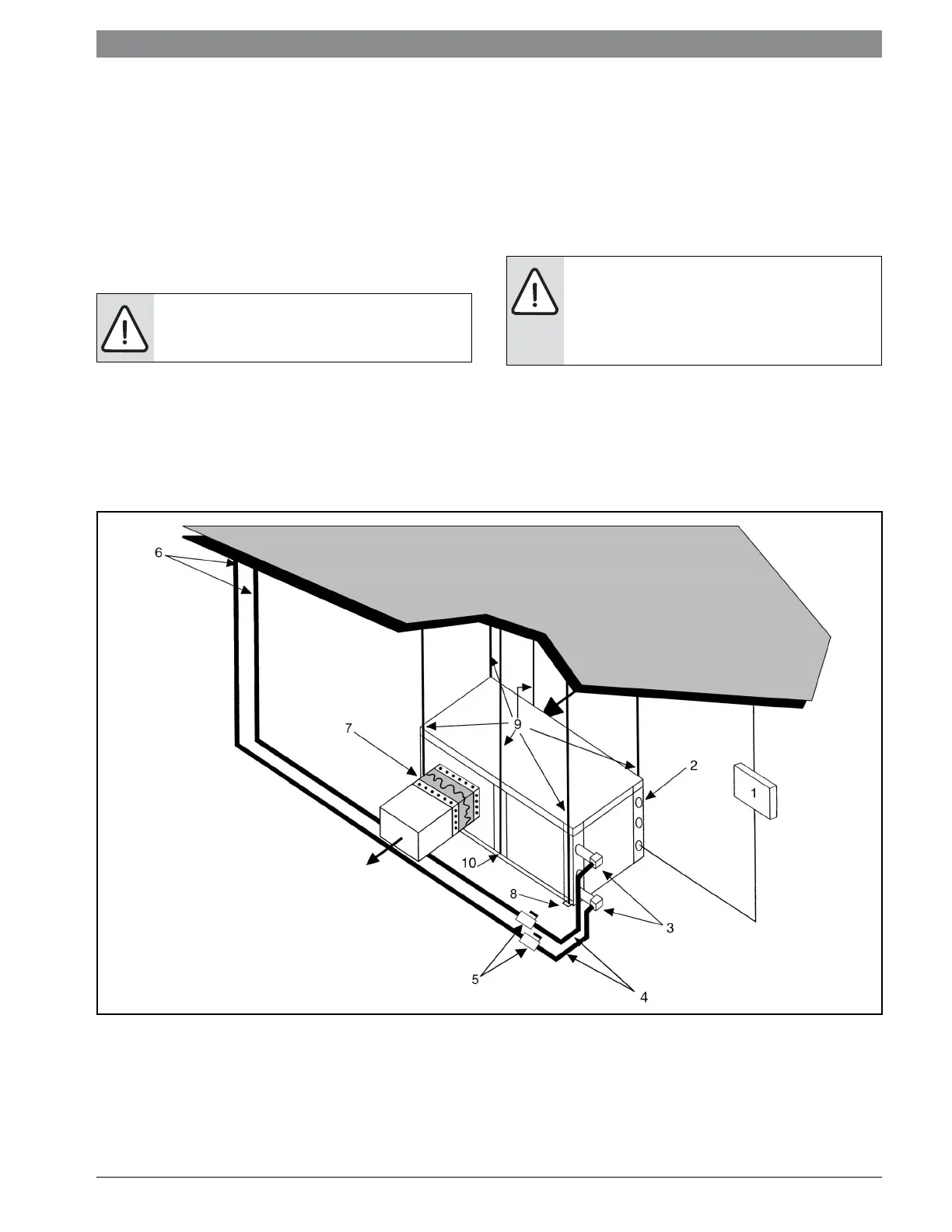 6

7

9

2

1

10

8

3

5

4