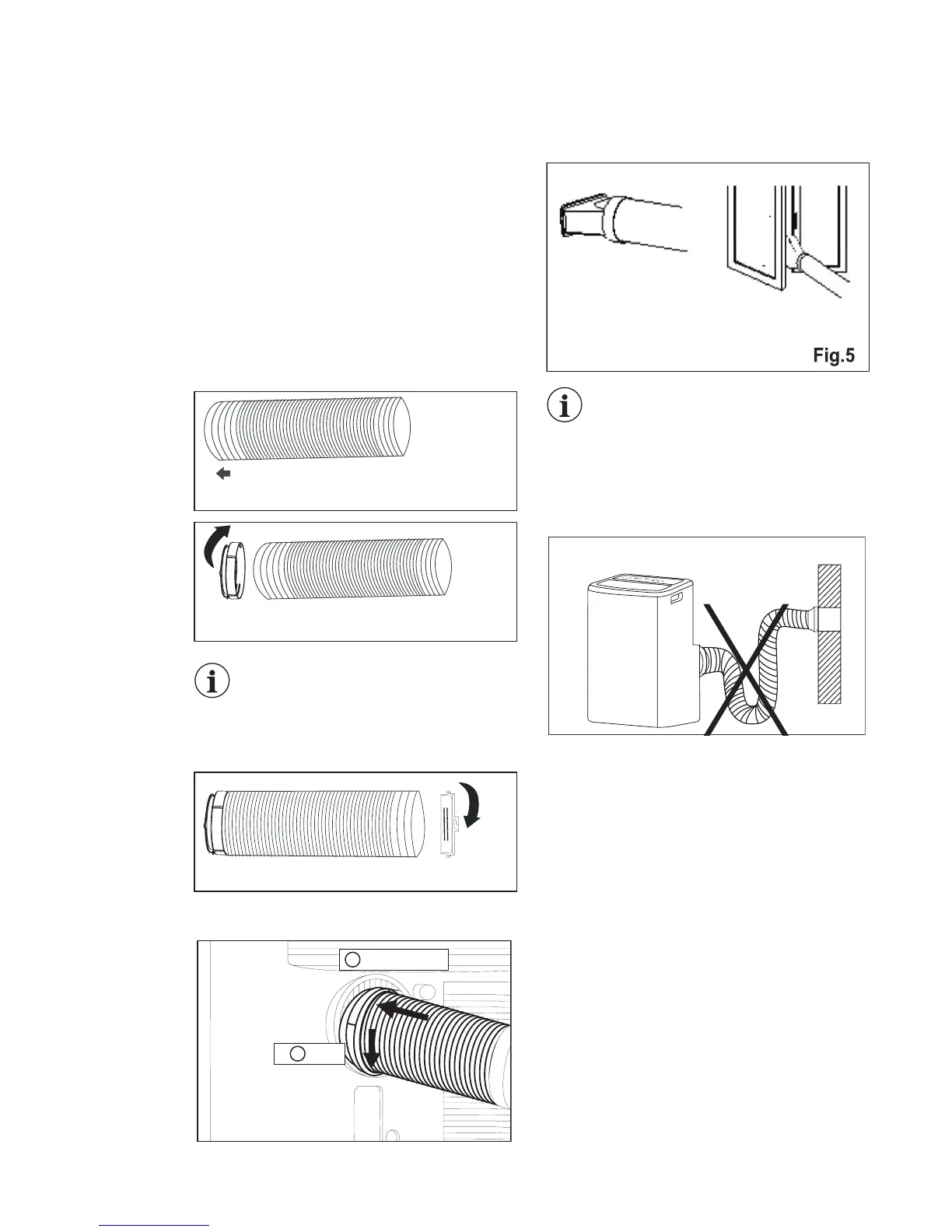 Fig.5