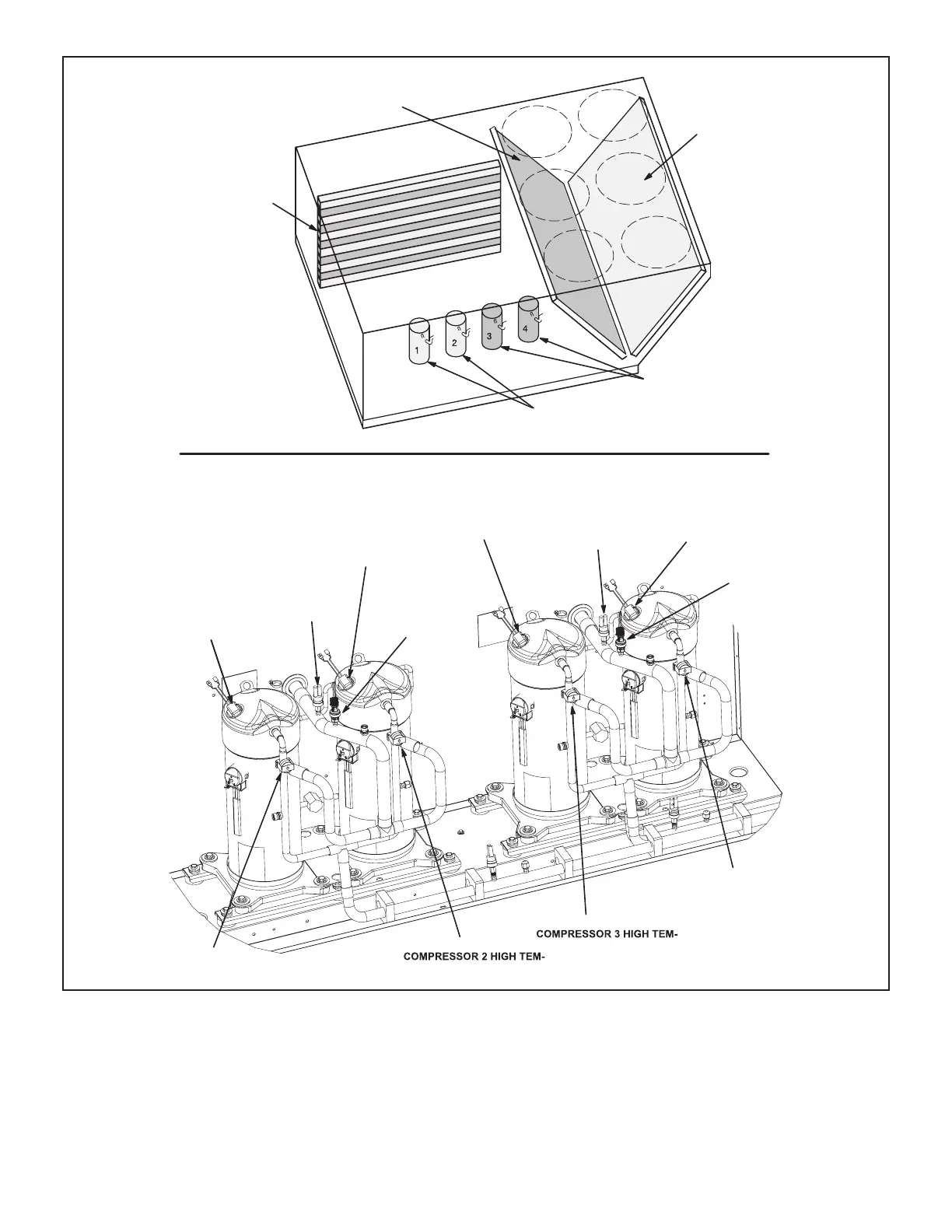 1

2

3

4

COMPRESSOR 3 HIGH TEM-

COMPRESSOR 2 HIGH TEM-