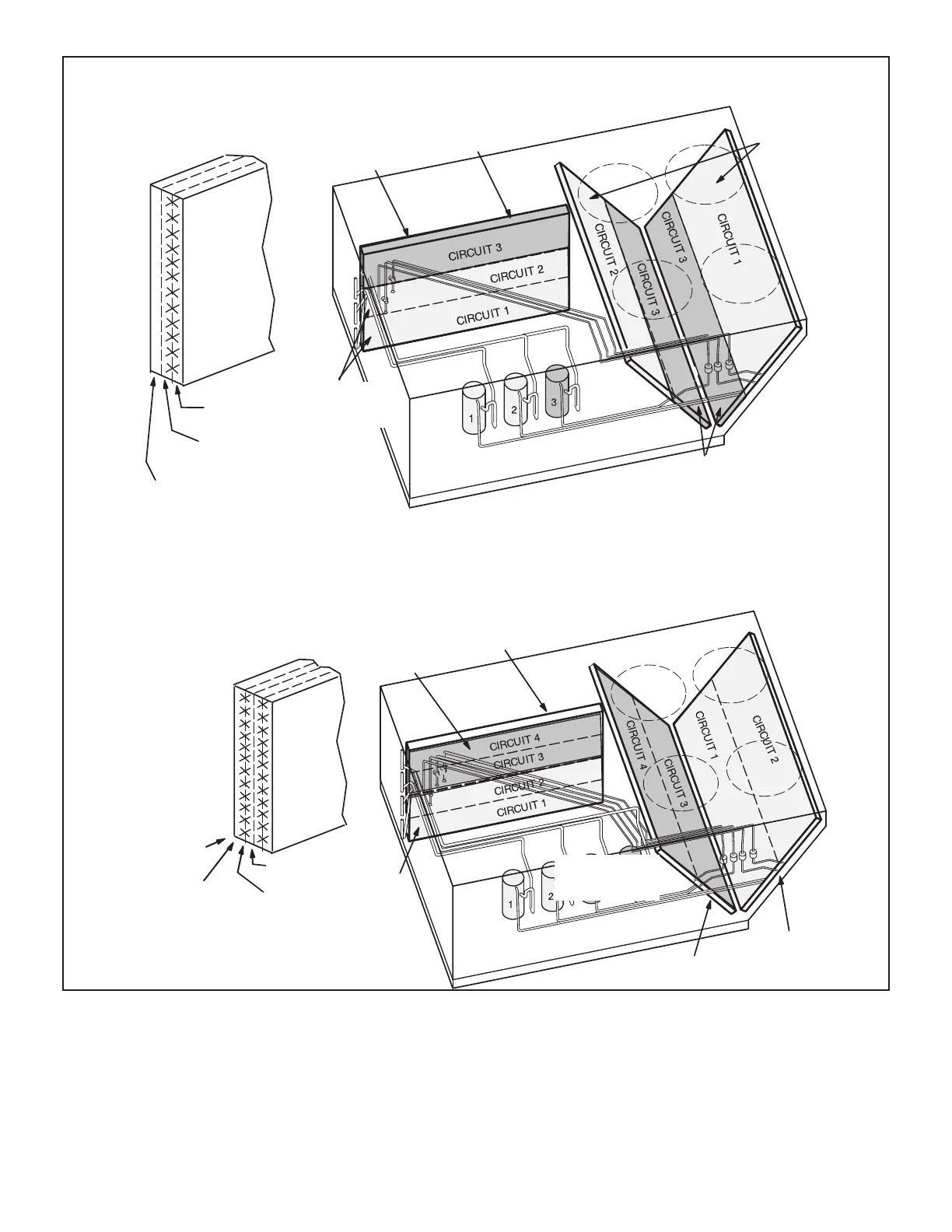 CIRCUIT 3
CIRCUIT 2
CIRCUIT 1
CIRCUIT 2
CIRCUIT 3
CIRCUIT 3
CIRCUIT 1
1
2
3

CIRCUIT 4
CIRCUIT 3
CIRCUIT 2
CIRCUIT 1
CIRCUIT 4
CIRCUIT 3
CIRCUIT 1
CIRCUIT 2
1
2