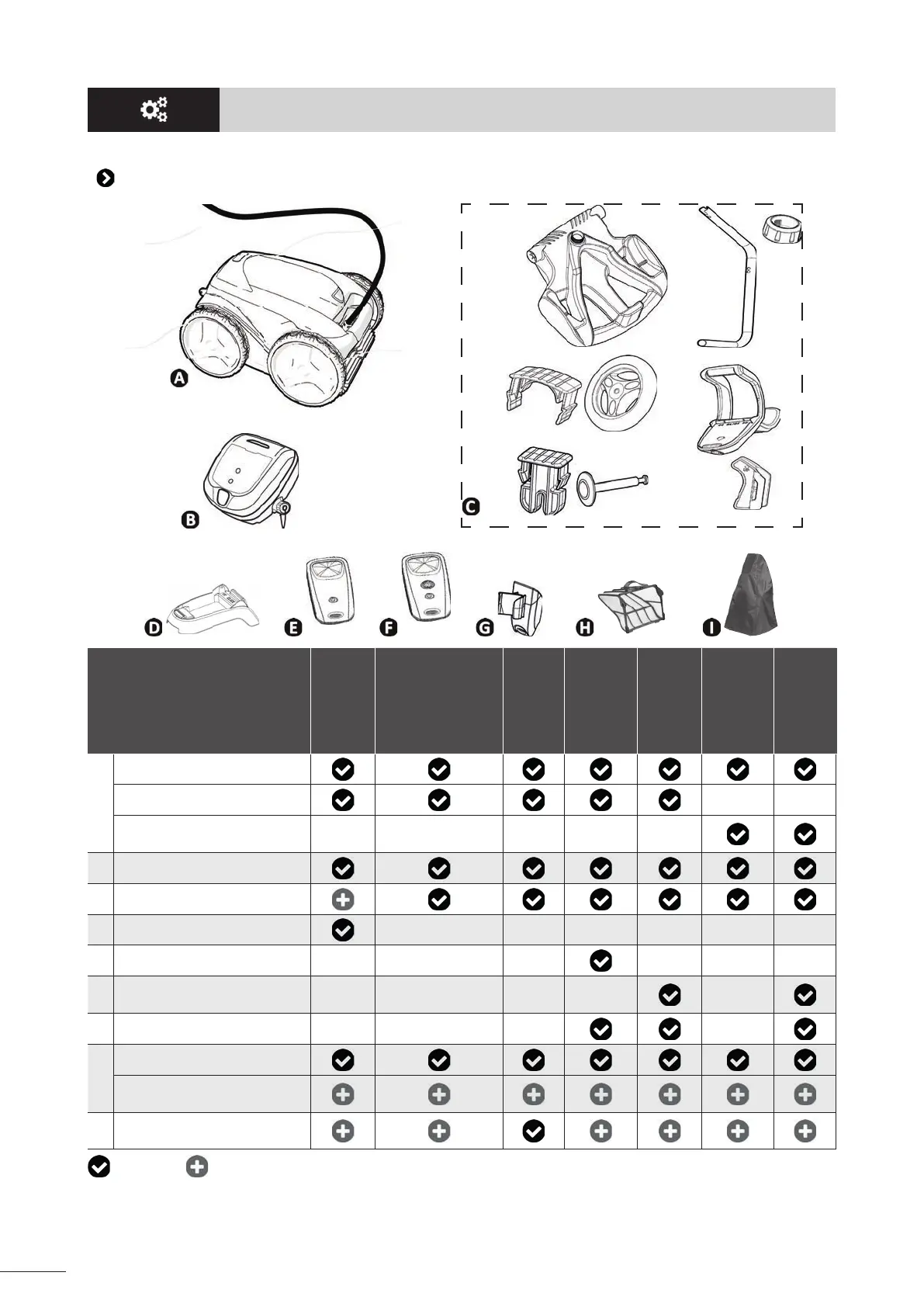 A

B

C

D

E

F

G

H

I