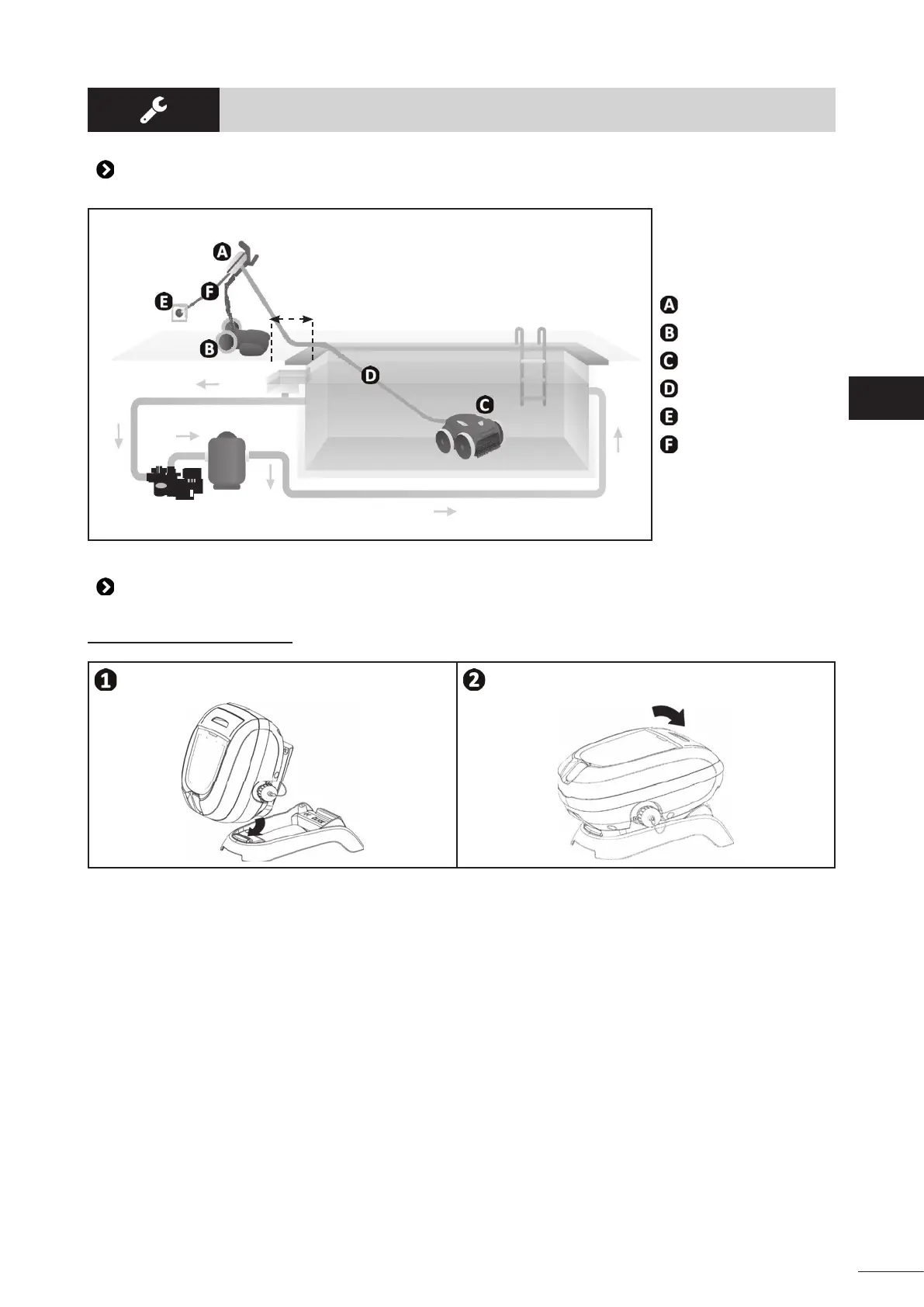 A

F

E

B

D

C

A
B
C
D
E
F

1

2