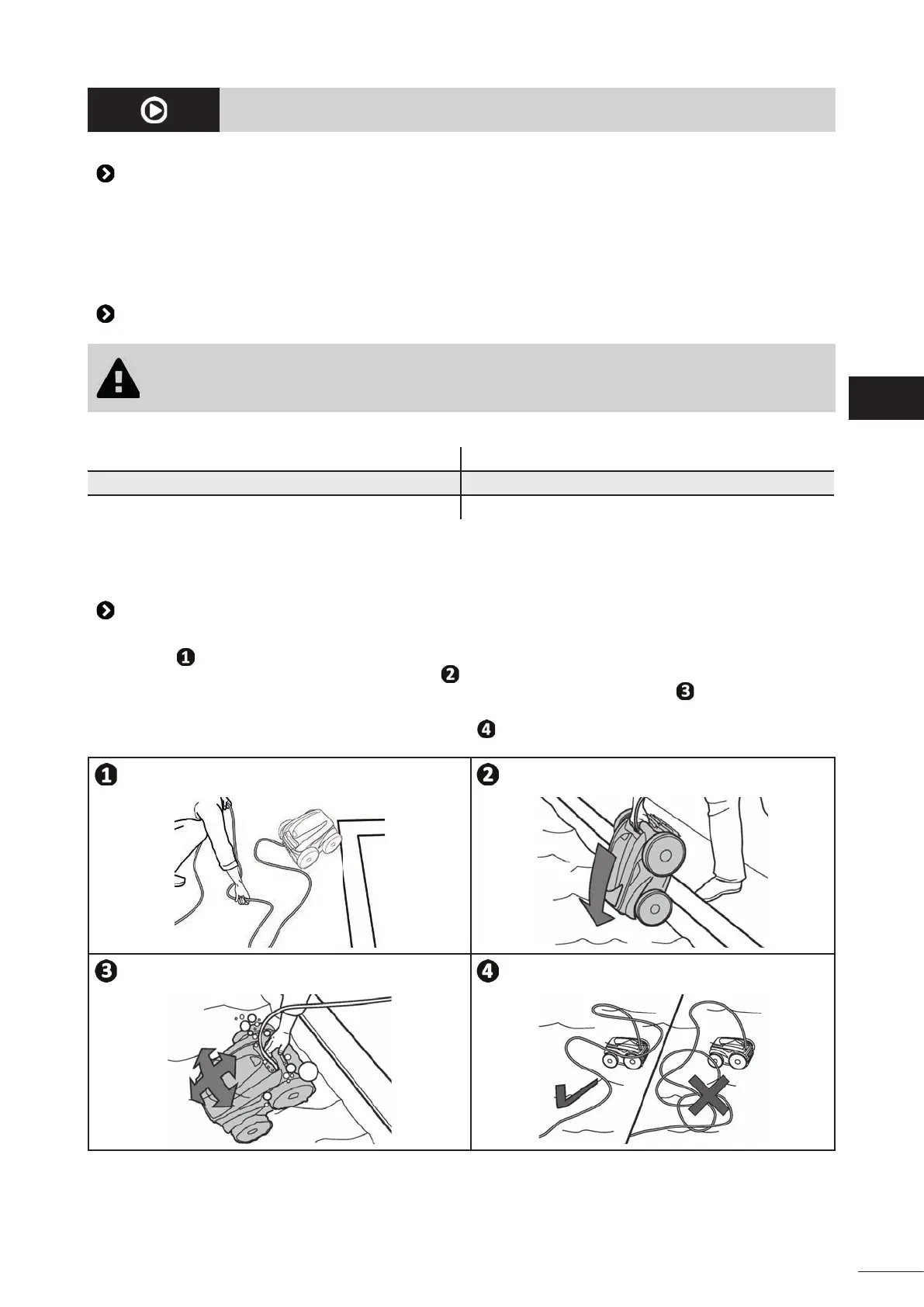 ❶

❷

❸

❹

❶

❷

❸

❹