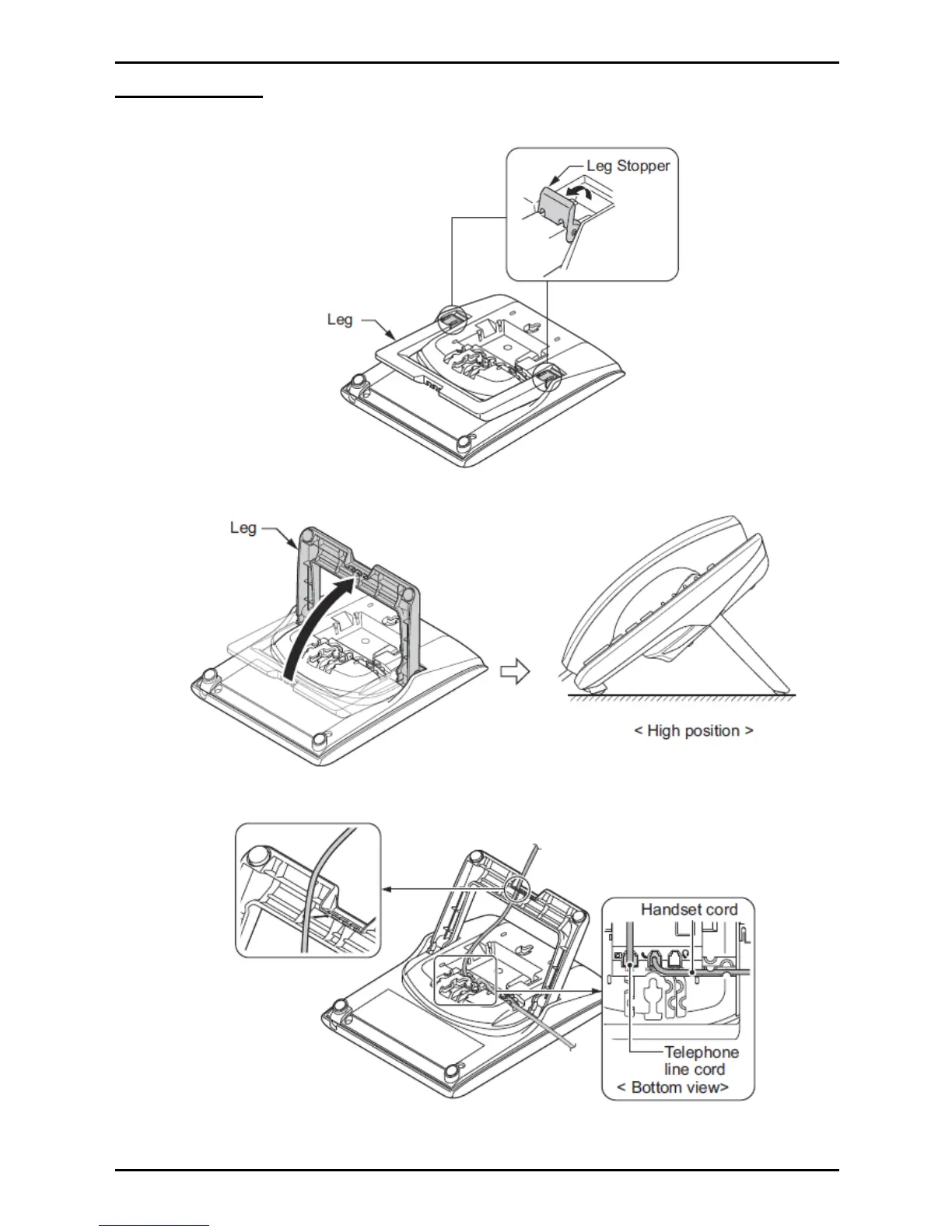 Leg Stopper

Leg

Leg

< High position >

Handset cord

Telephone line cord
< Bottom view>