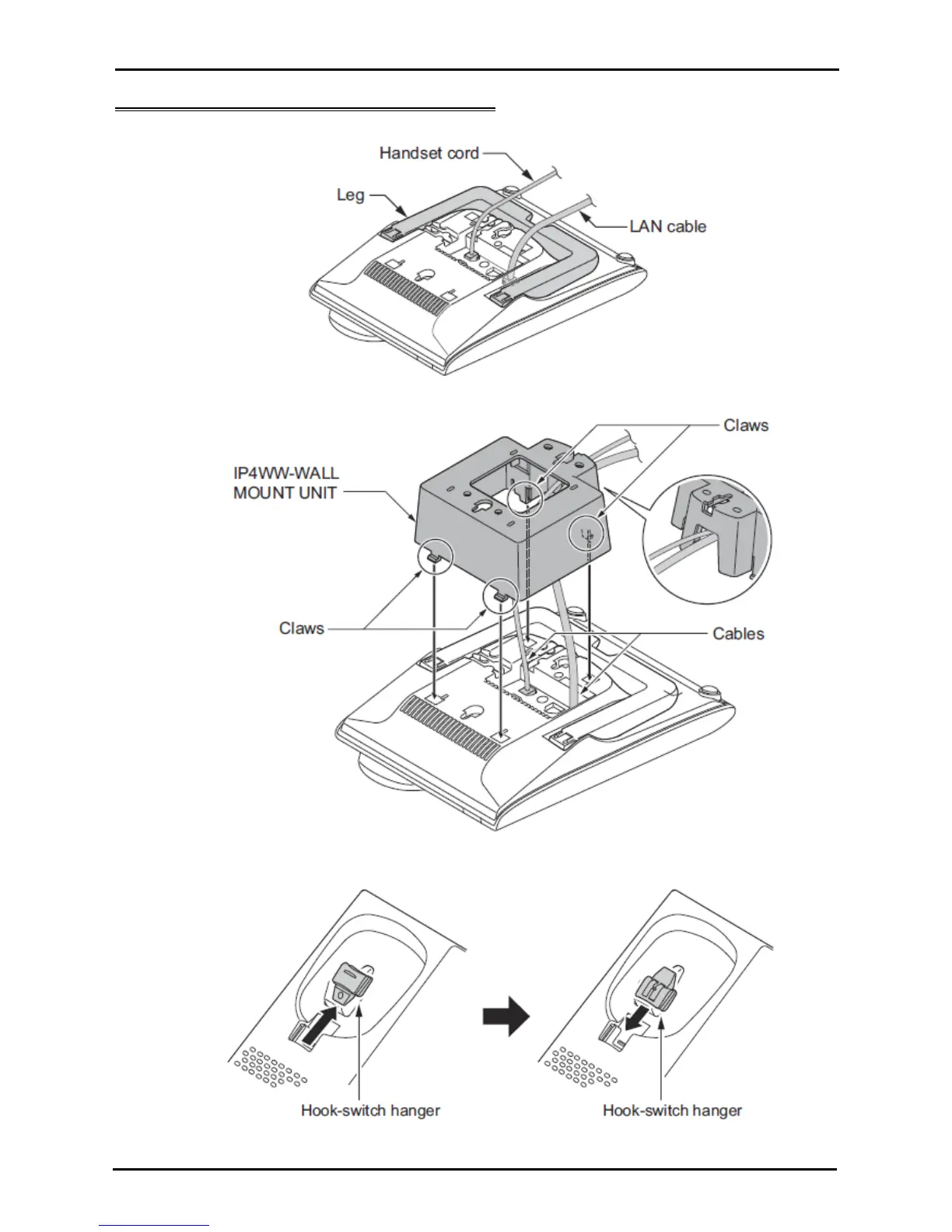 Handset cord
Leg
LAN cable

Claws
IP4WW-WALL MOUNT UNIT
Claws
Cables

Hook-switch hanger
Hook-switch hanger