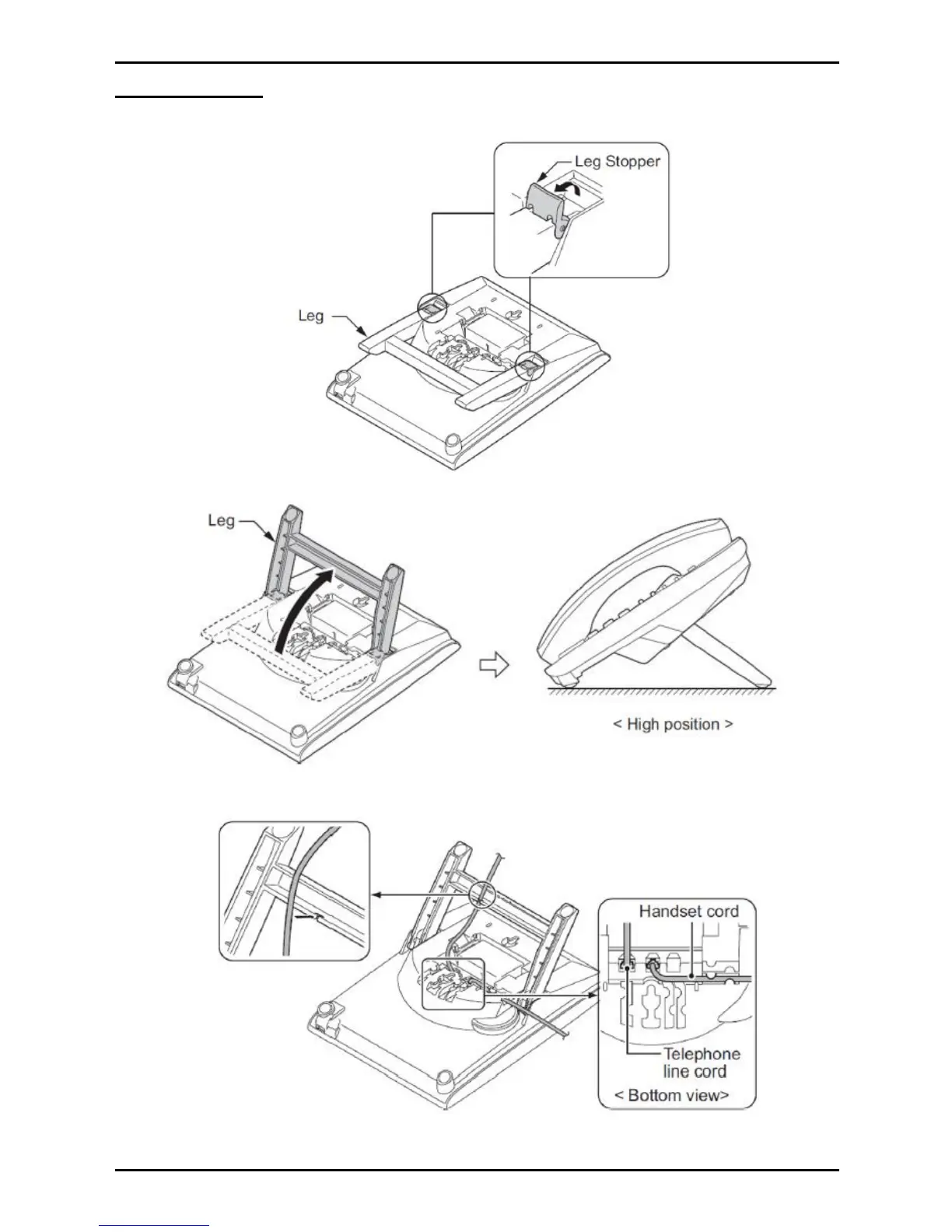 Leg Stopper

Leg

Leg

< High position >

Handset cord

Telephone line cord

< Bottom view>