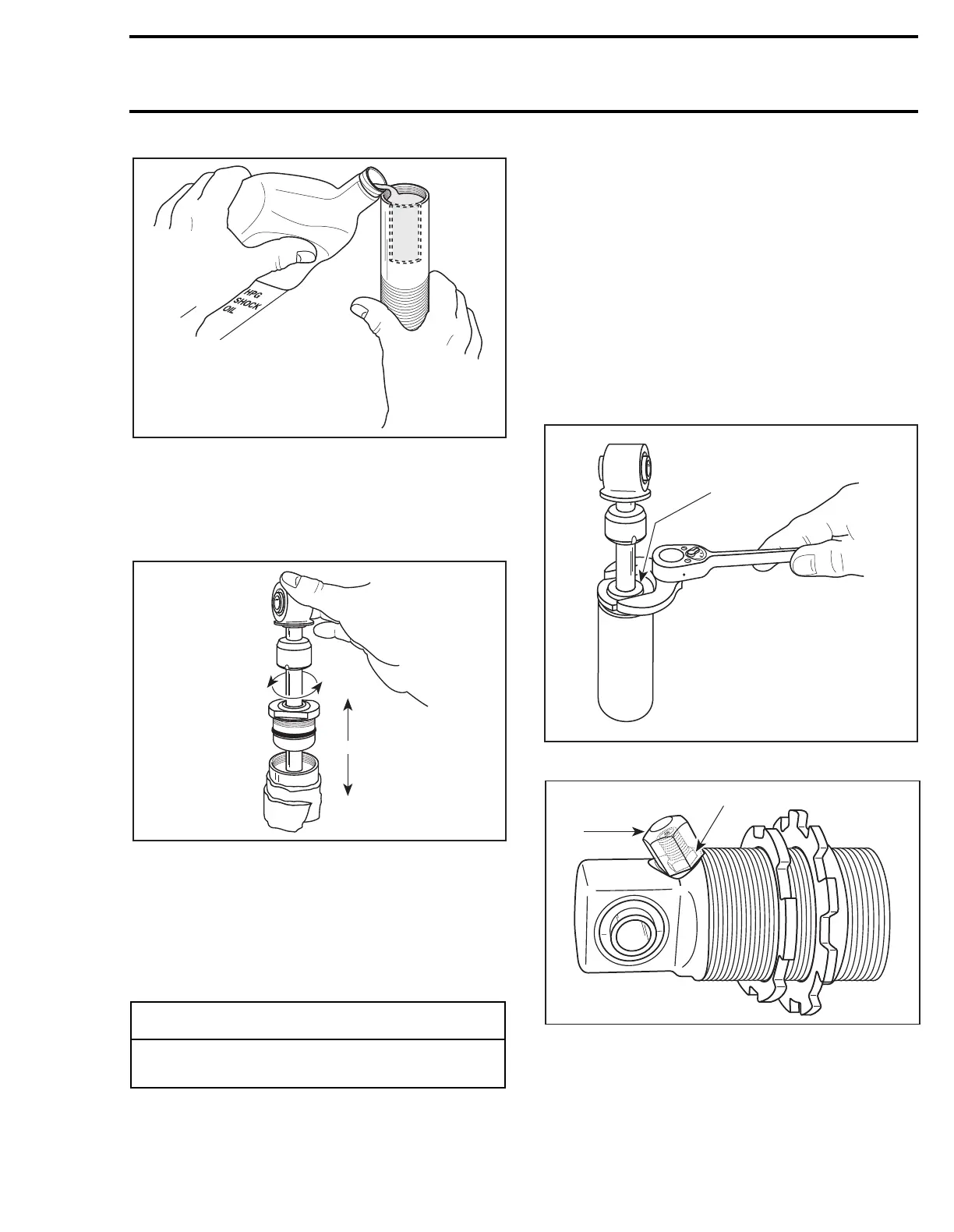 HPG SHOCK OIL