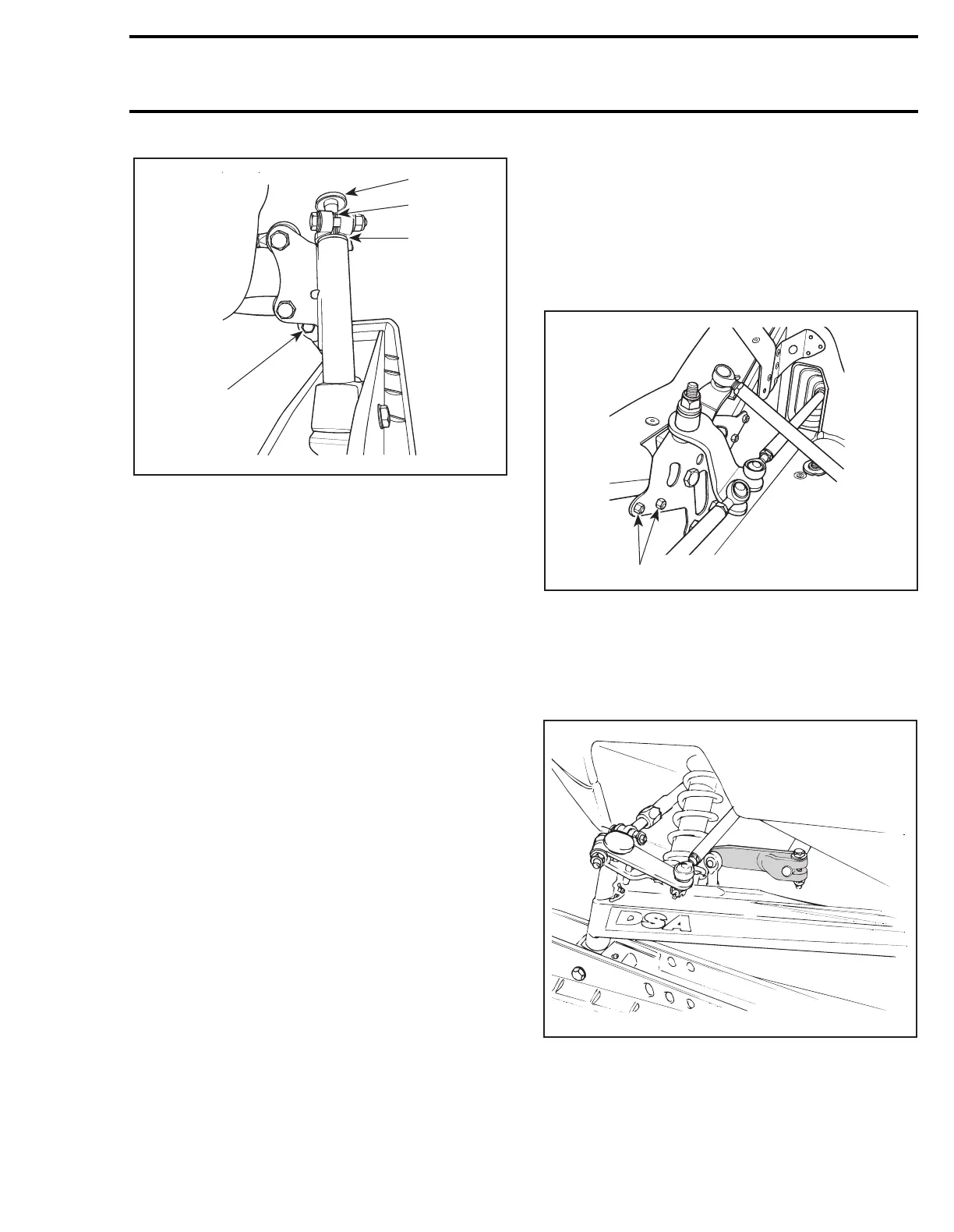 DSA