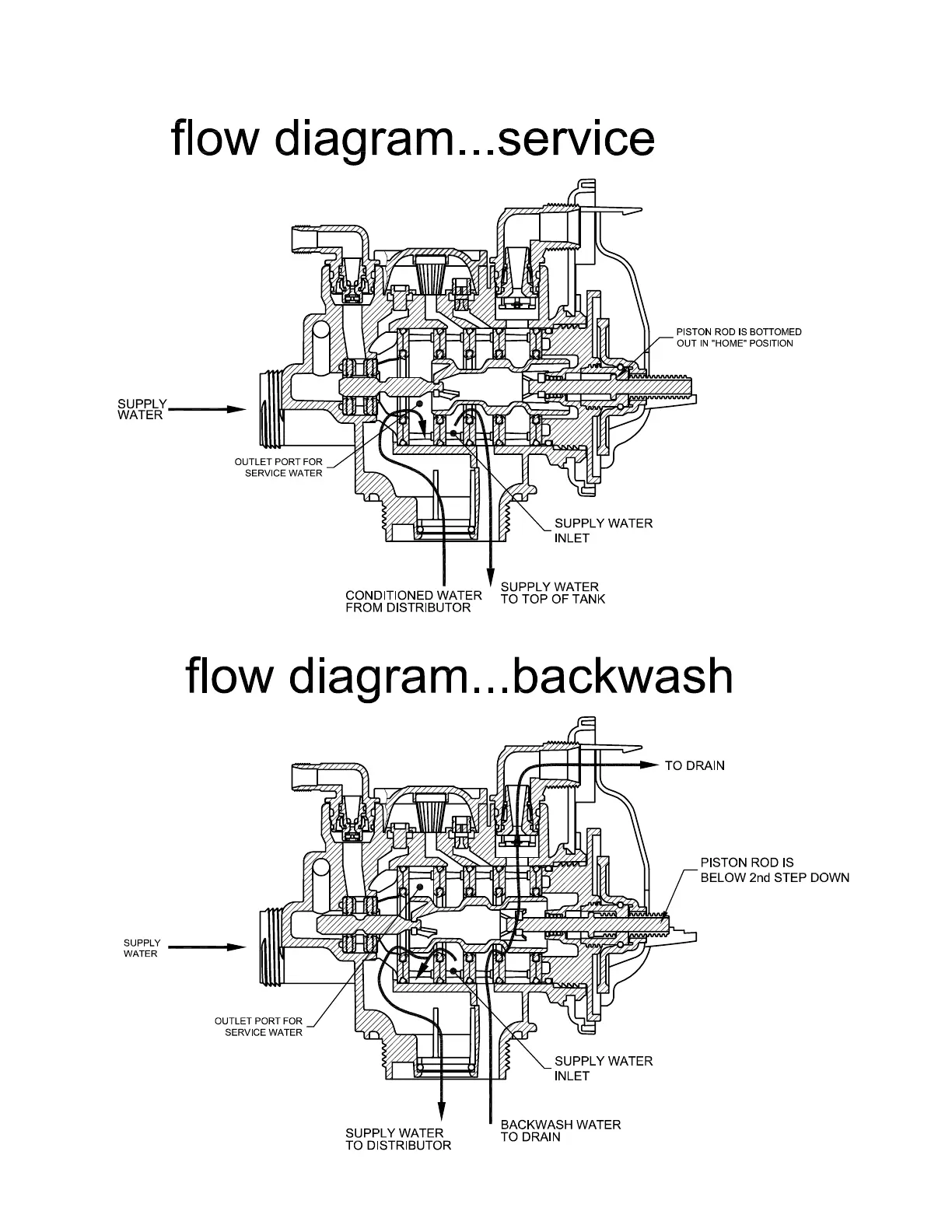 flow diagram...service

PISTON ROD IS BOTTOMED OUT IN "HOME" POSITION

SUPPLY WATER

OUTLET PORT FOR SERVICE WATER

SUPPLY WATER INLET

CONDITIONED WATER FROM DISTRIBUTOR

SUPPLY WATER TO TOP OF TANK

flow diagram...backwash

TO DRAIN

PISTON ROD IS BELOW 2nd STEP DOWN

SUPPLY WATER

OUTLET PORT FOR SERVICE WATER

SUPPLY WATER INLET

SUPPLY WATER TO DISTRIBUTOR

BACKWASH WATER TO DRAIN