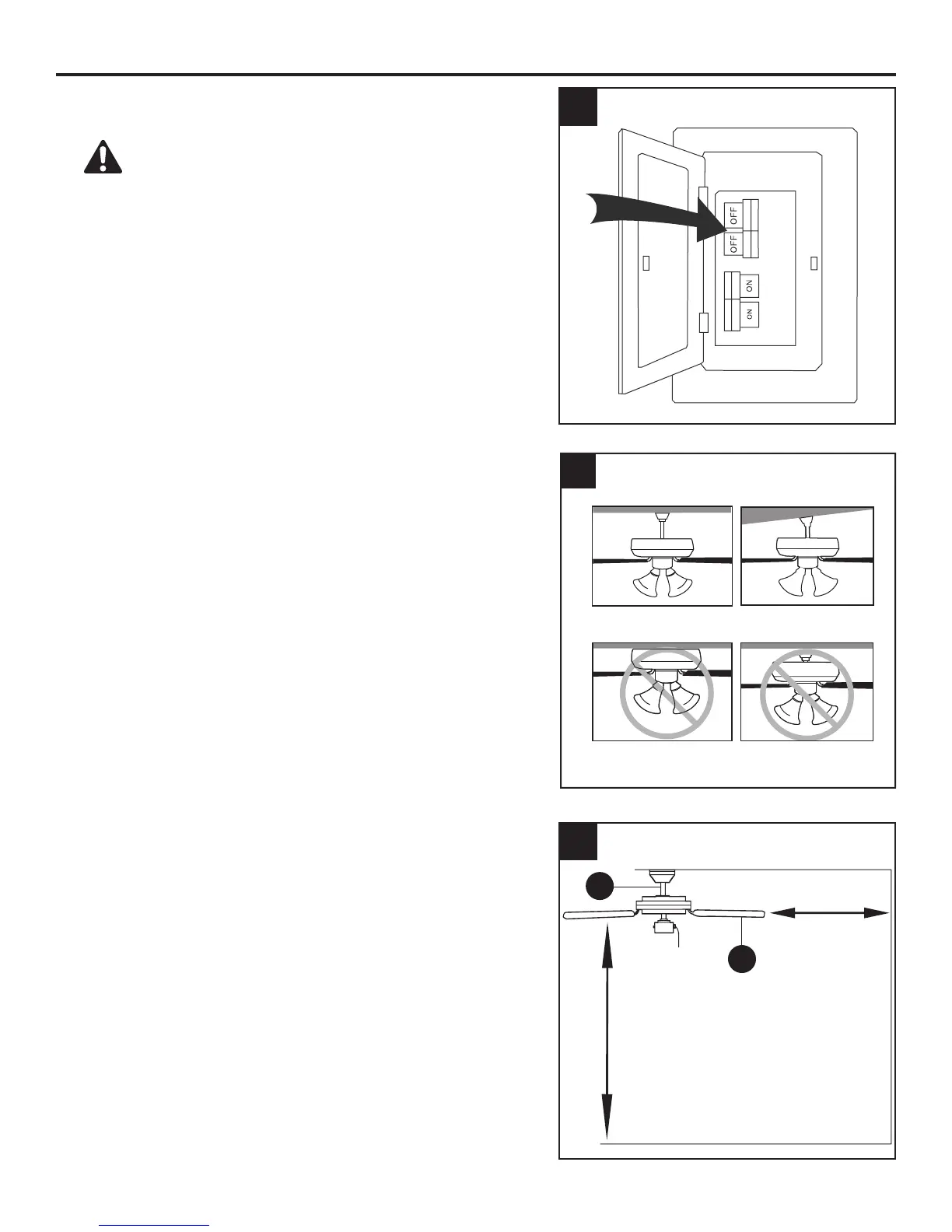 OFF
OFF
ON
ON