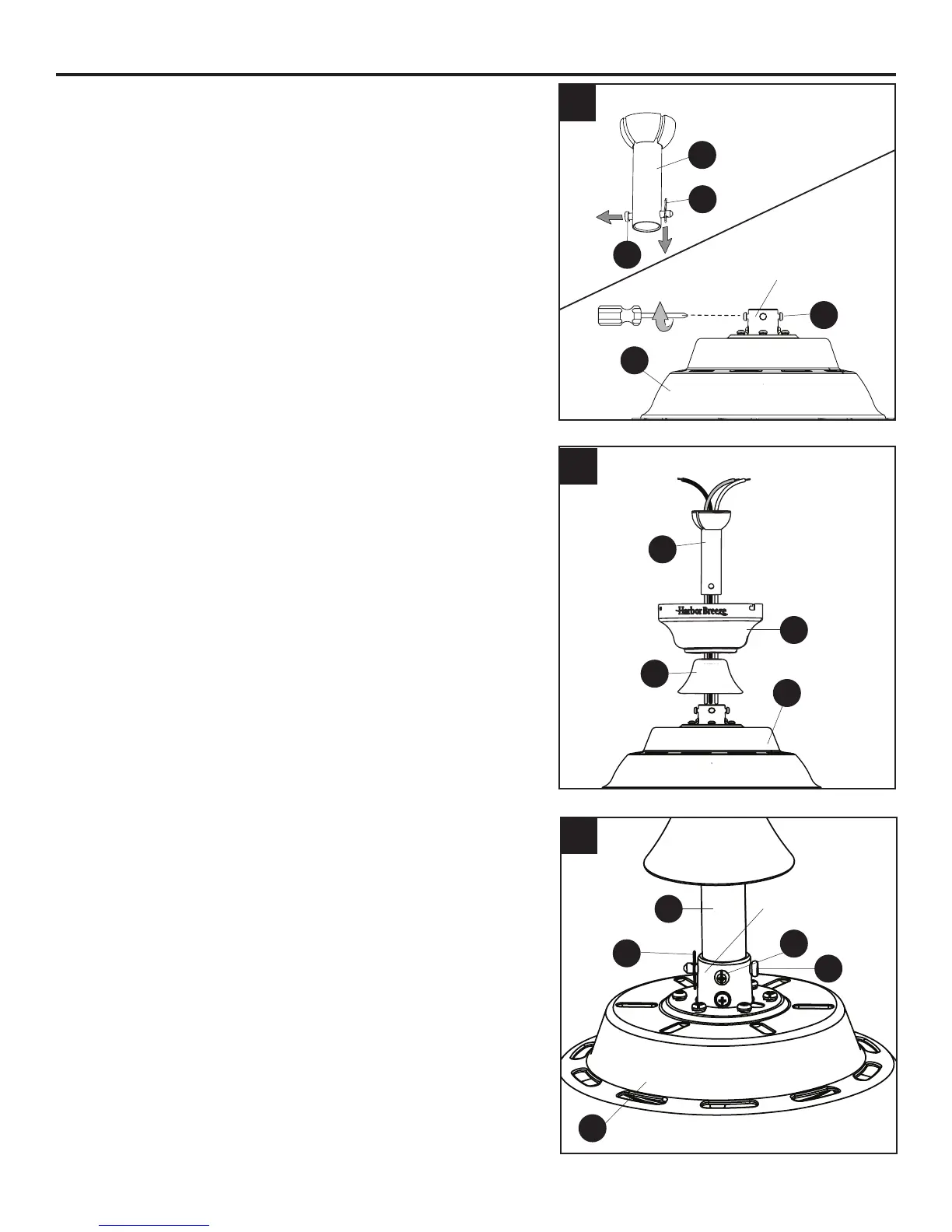 Harbor Breeze