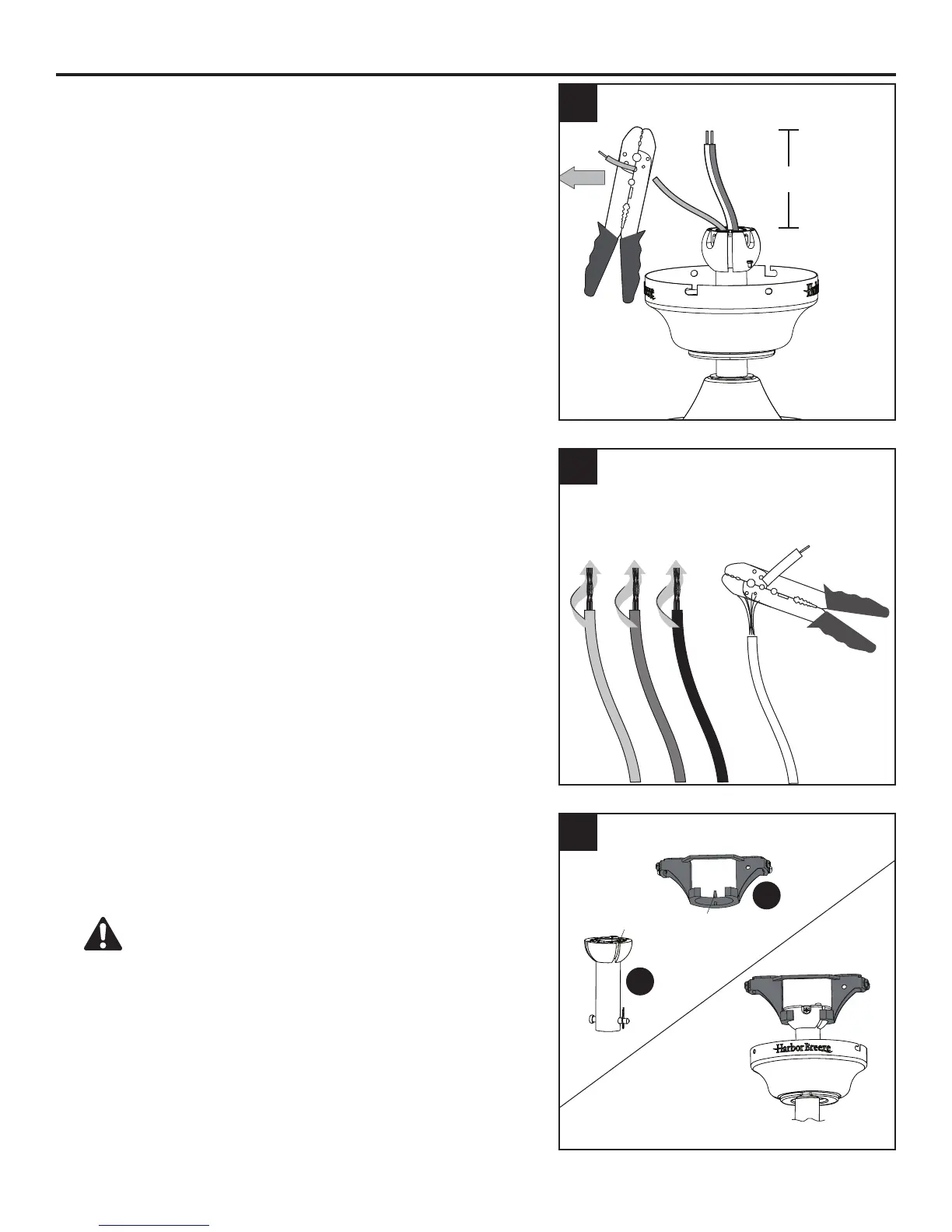 Harbor Breeze

Harbor Breeze