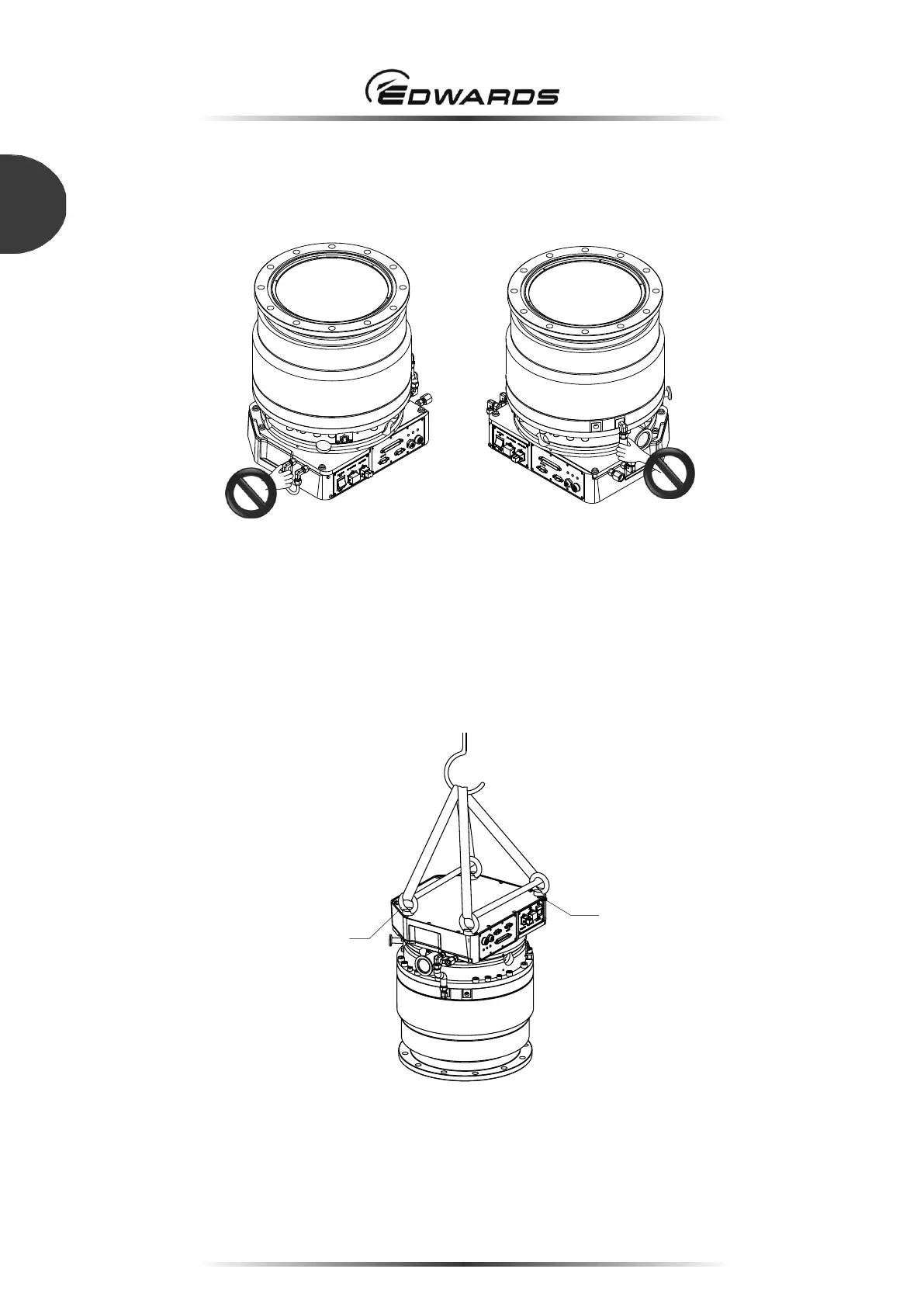 EDWARDS