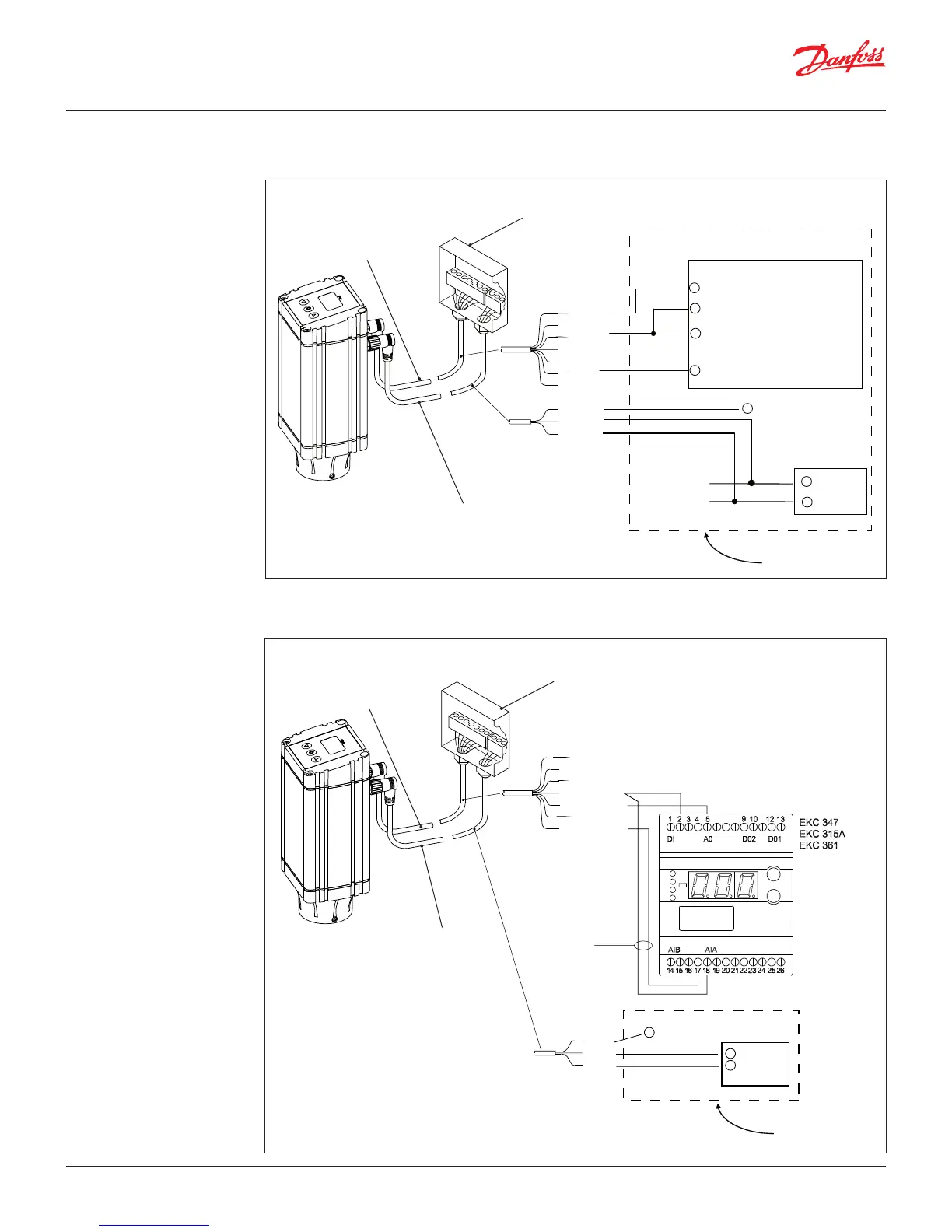 Danfoss

1 2 3 4 5 9 10 12 13
DI A0 D02 D01
EKC 347
EKC 315A
EKC 361

AIB AIA
14 15 16 17 18 19 20 21 22 23 24 25 26