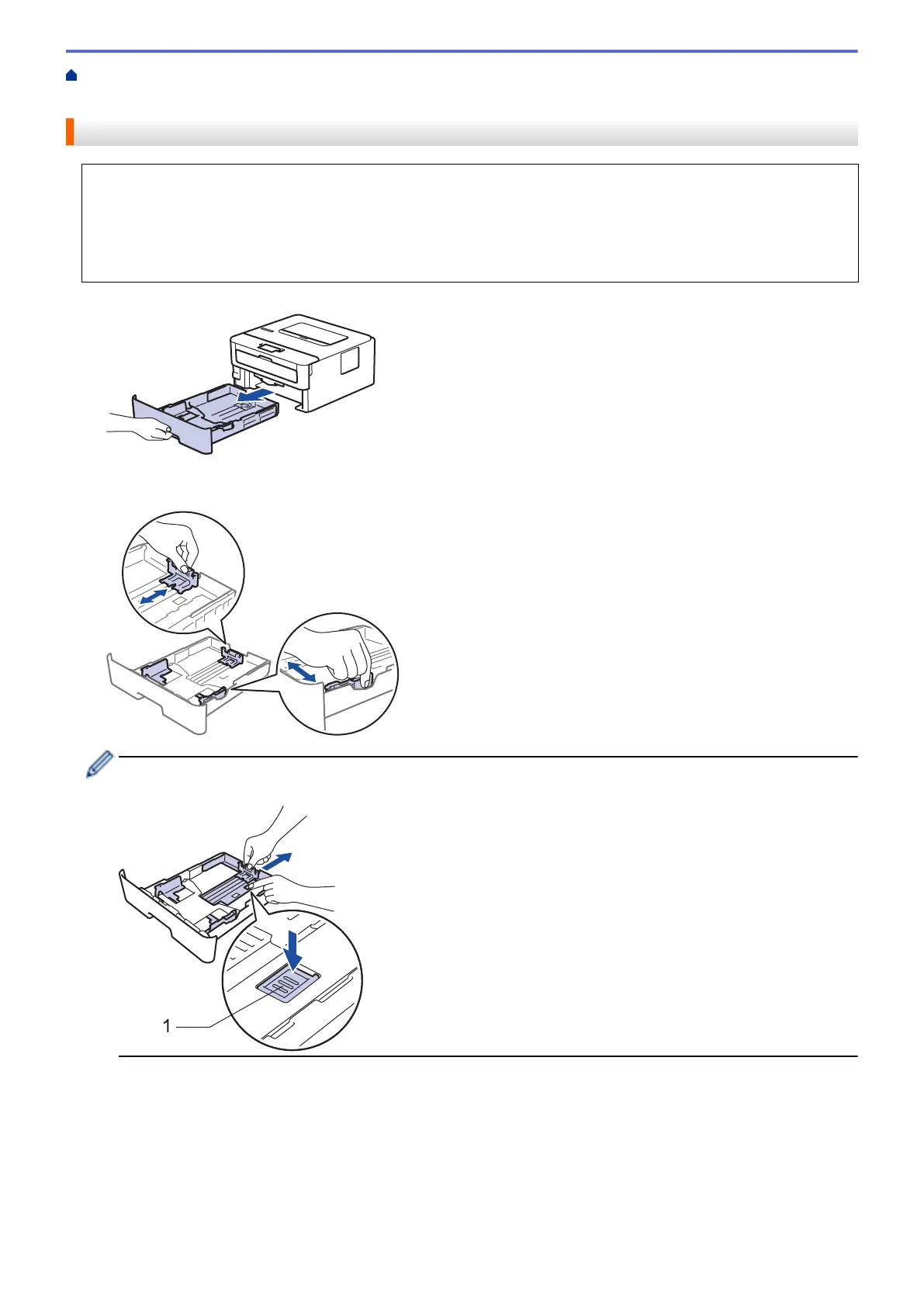 1