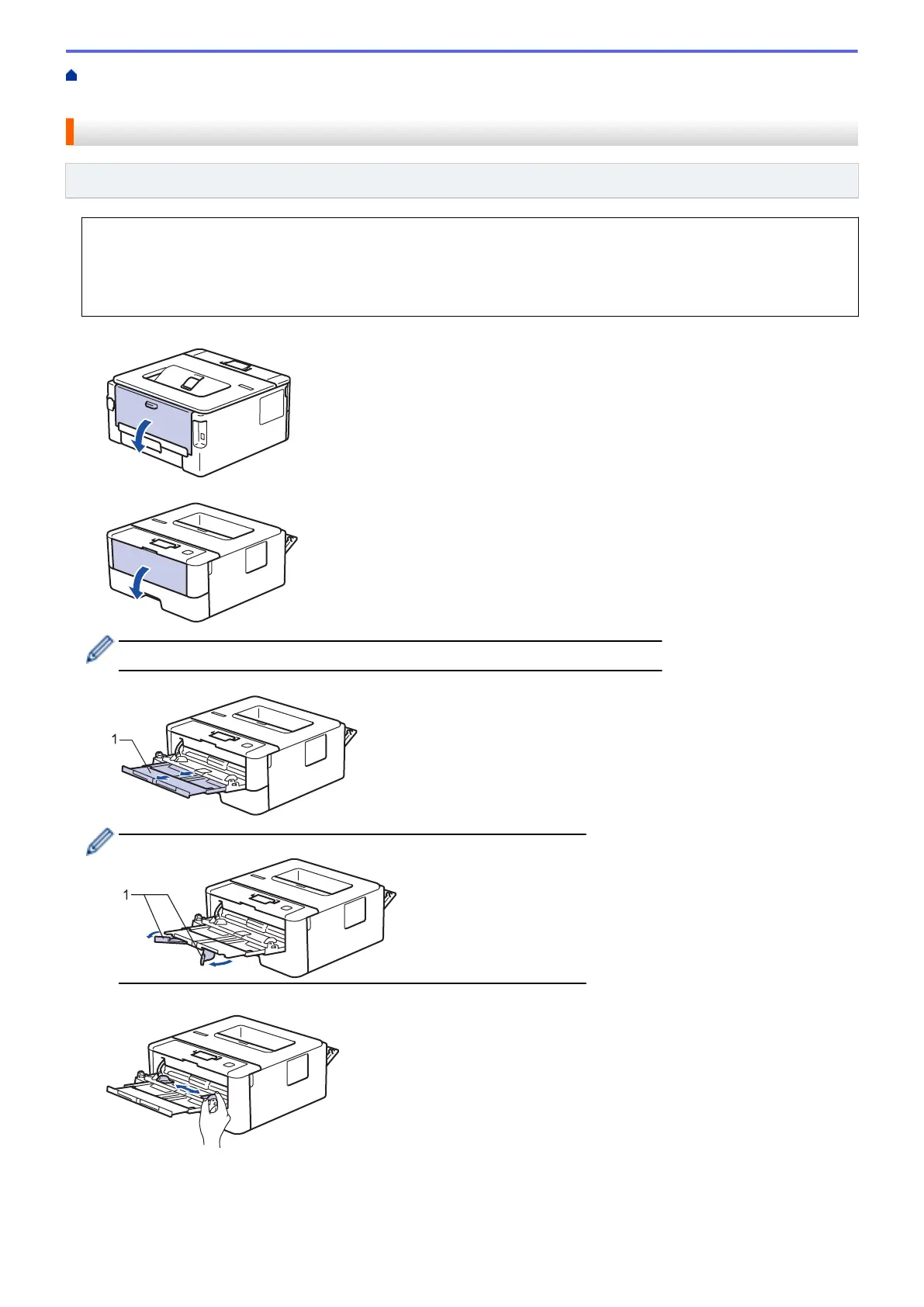 1

1