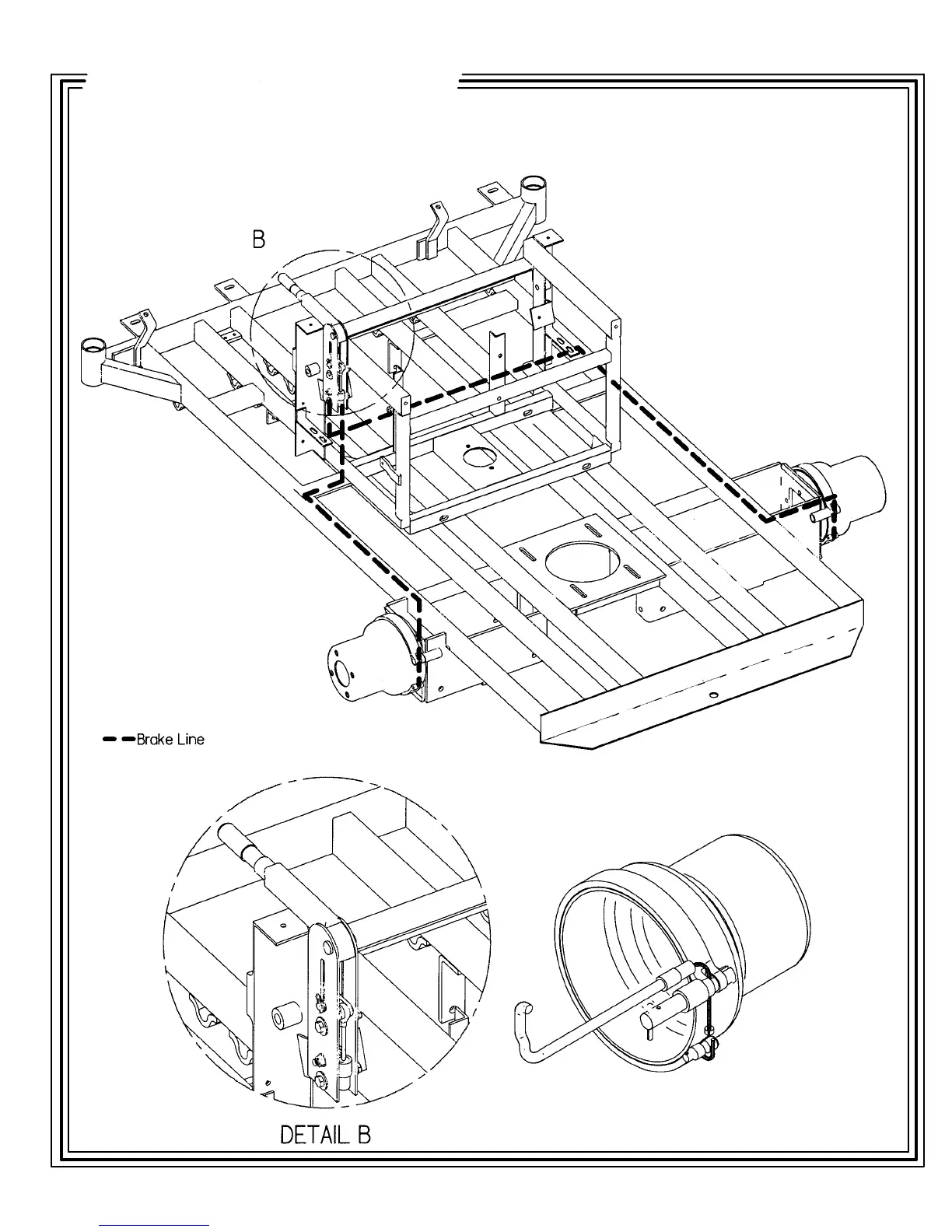 B

Brake Line

DETAIL B