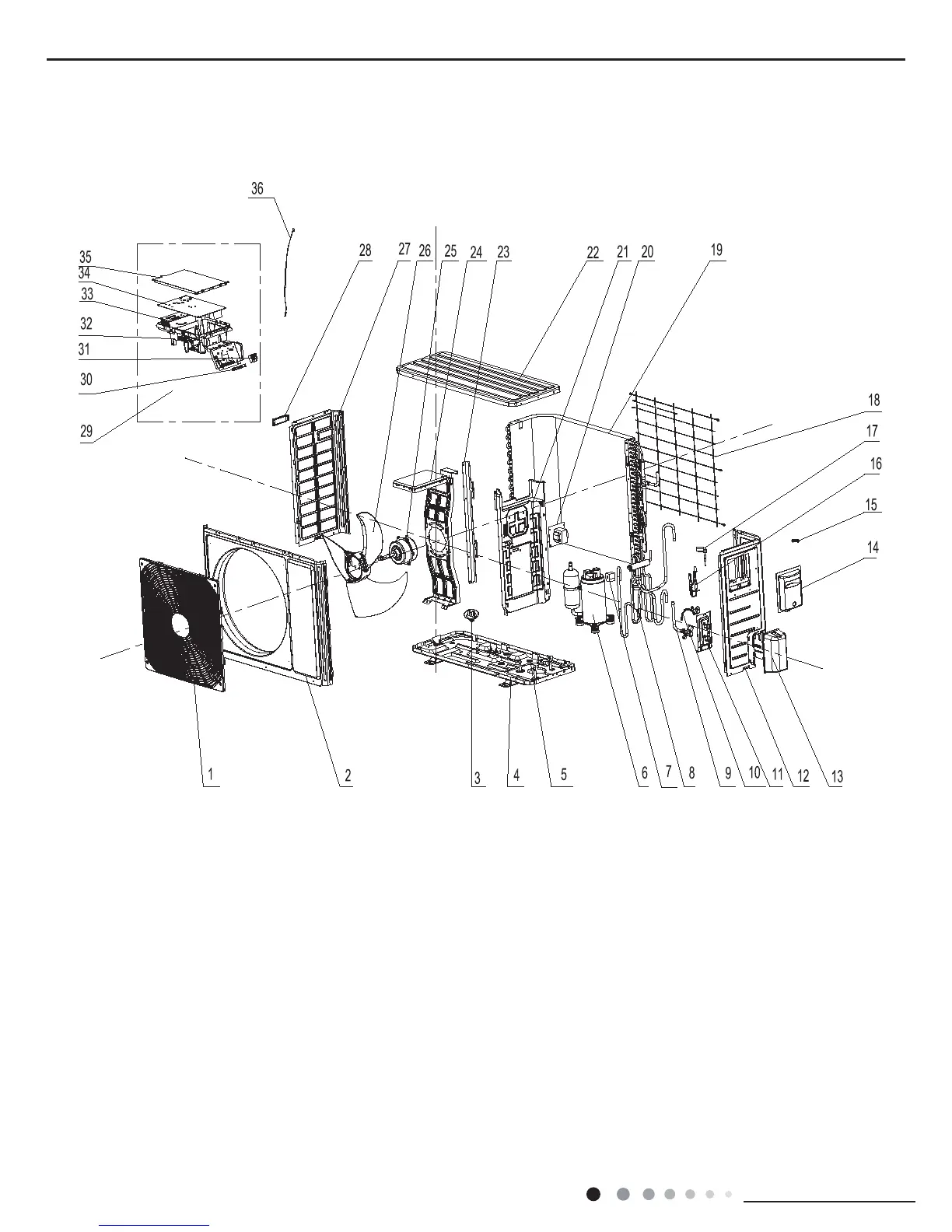 36

35
34
33
32
31
30
29

28 27 26 25 24 23 22 21 20 19

18
17
16
15
14

1 2 3 4 5 6 7 8 9 10 11 12 13