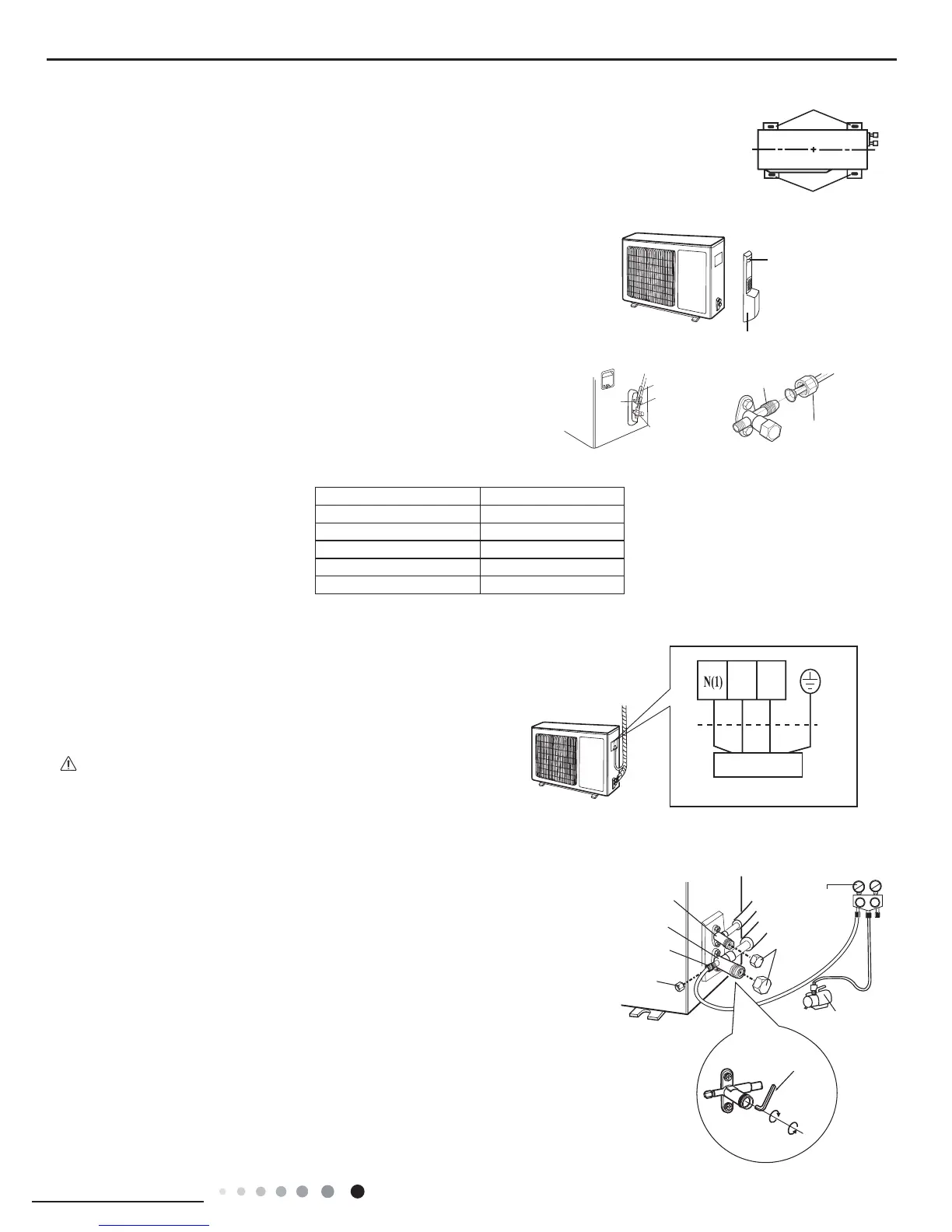 N(1)