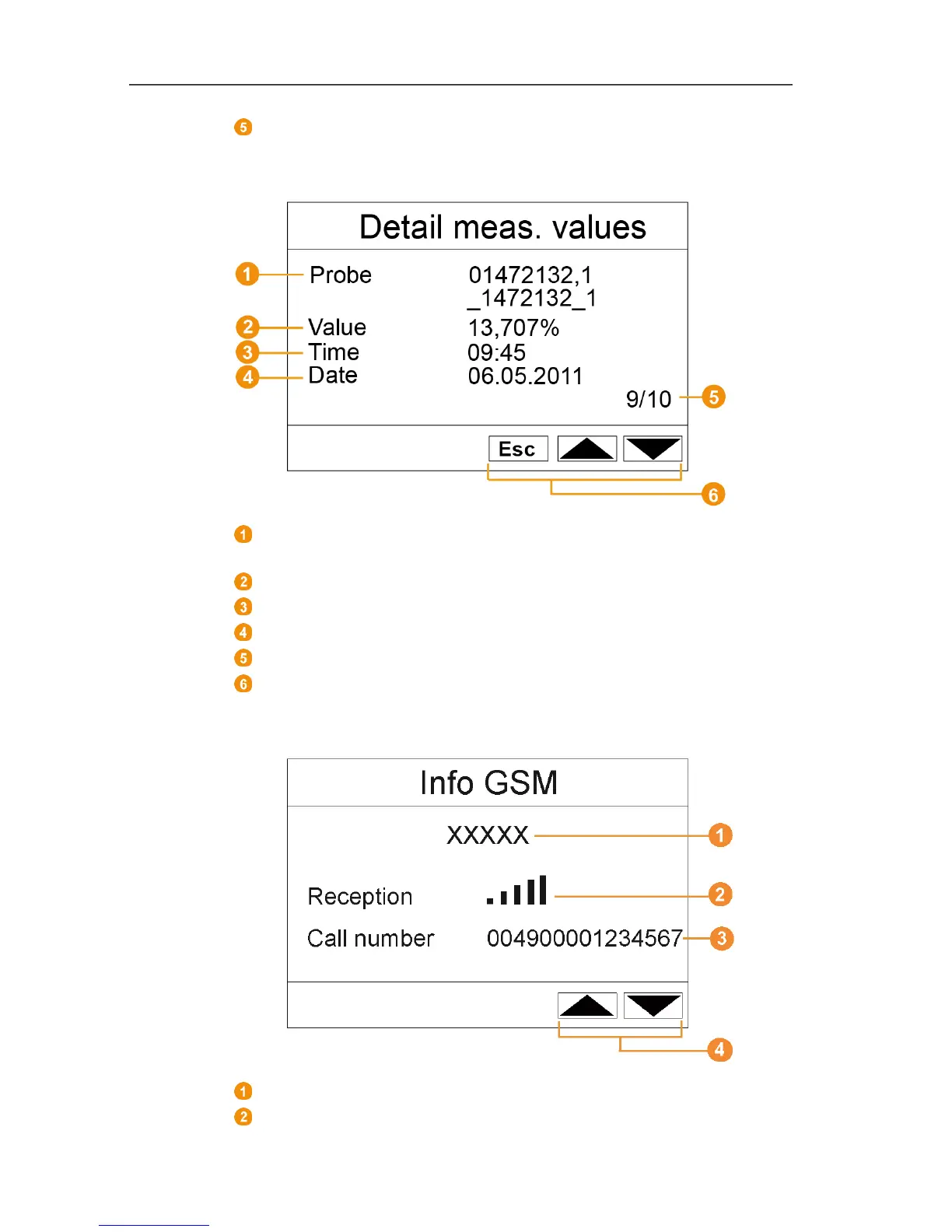 5

Detail meas. values

1 Probe 01472132,1 _1472132_1
2 Value 13,707%
3 Time 09:45
4 Date 06.05.2011
9/10 5

Esc

6

1

2
3
4
5
6

Info GSM

XXXXX 1

Reception 2

Call number 004900001234567 3

4

1
2