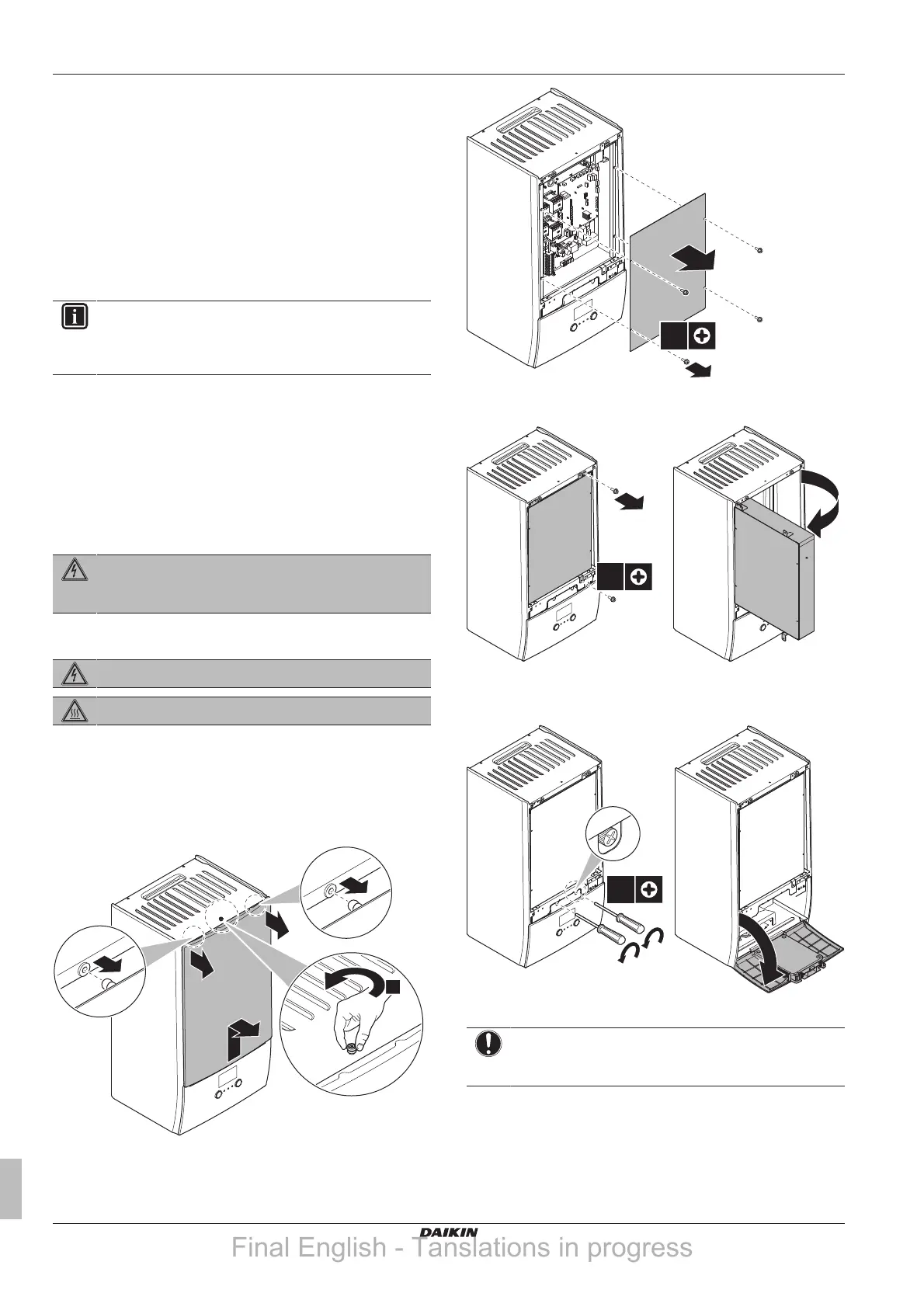 DAIKIN

Final English - Tanslations in progress