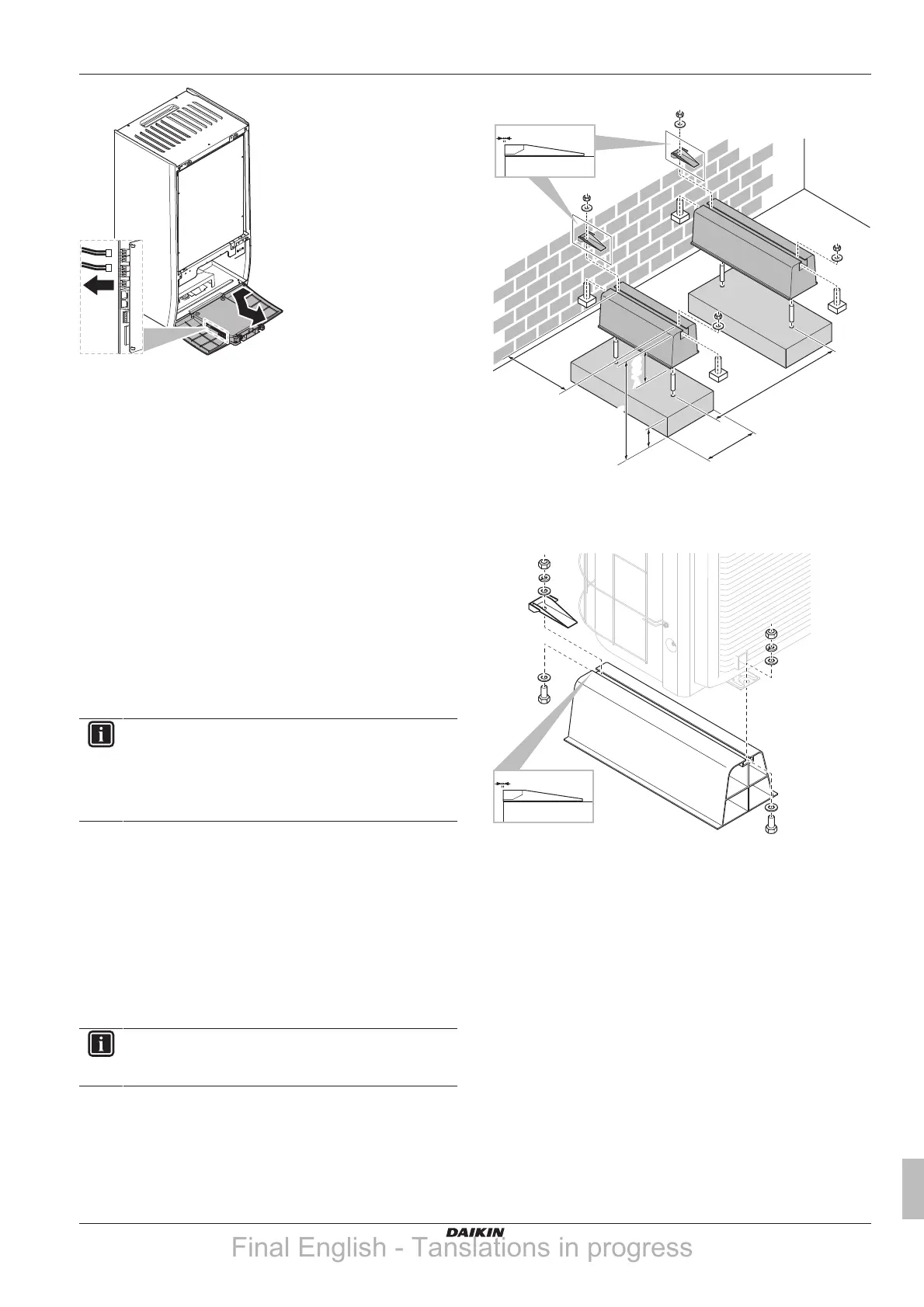 DAIKIN

Final English - Tanslations in progress