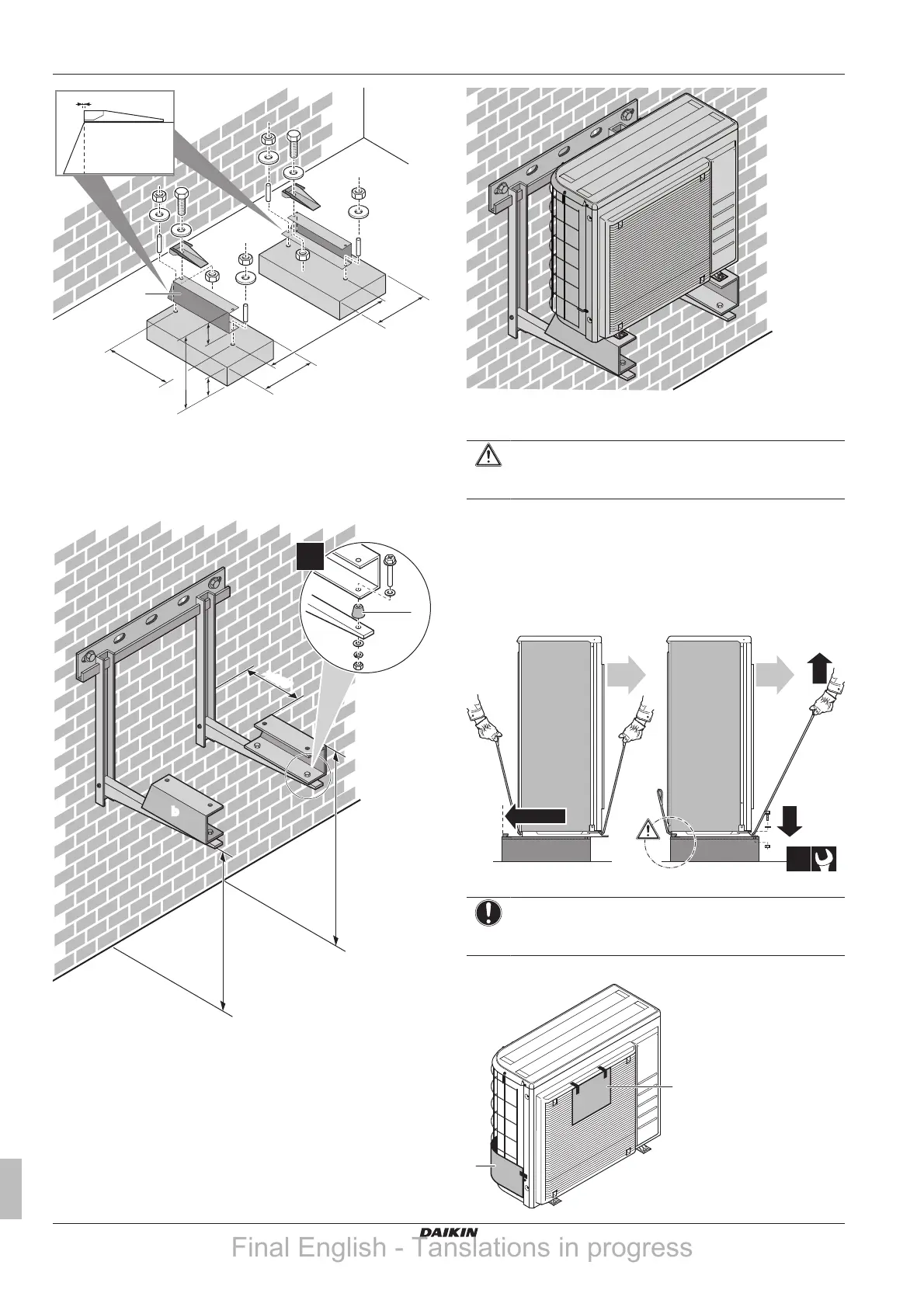 DAIKIN

Final English - Tanslations in progress