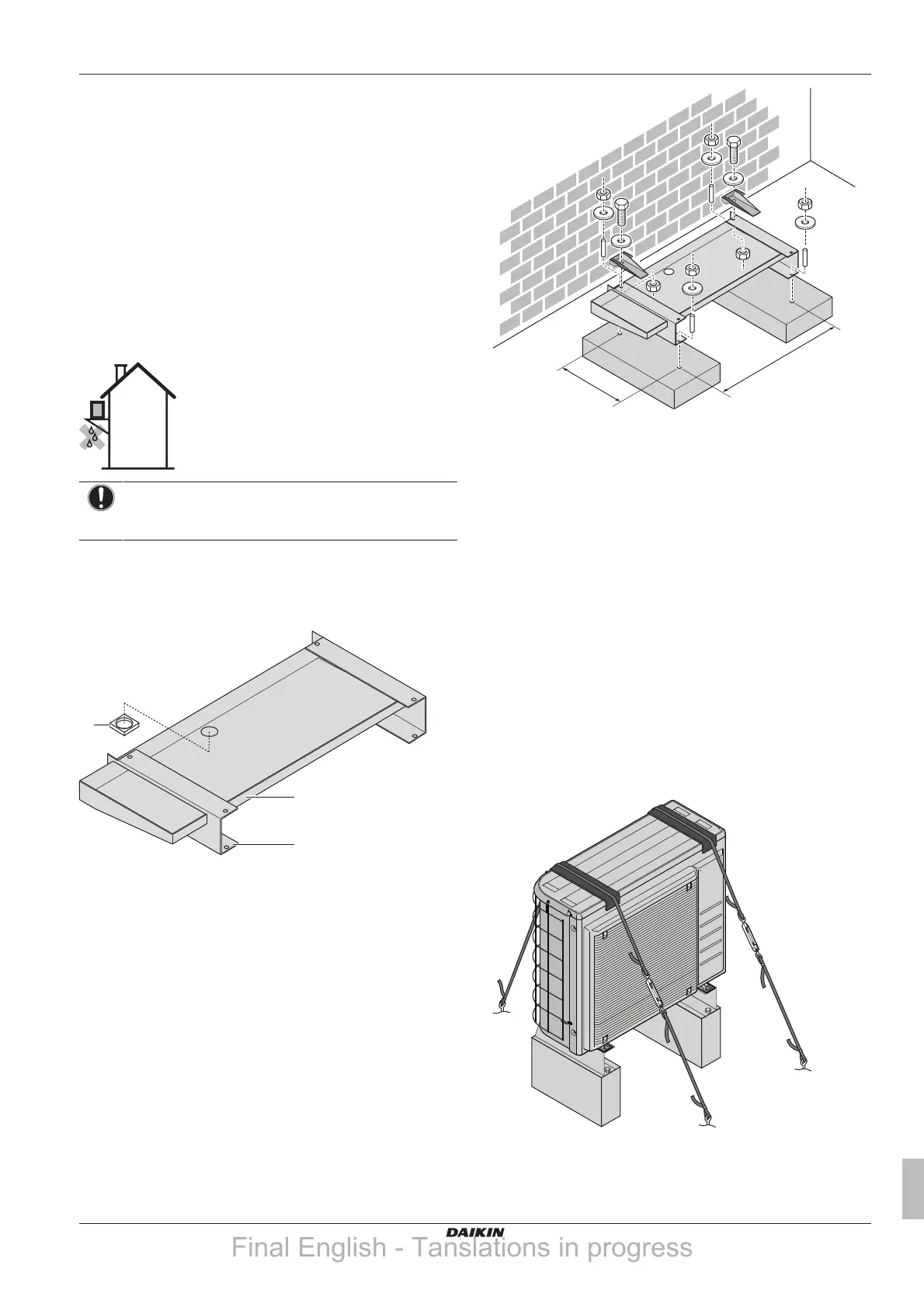 DAIKIN

Final English - Tanslations in progress