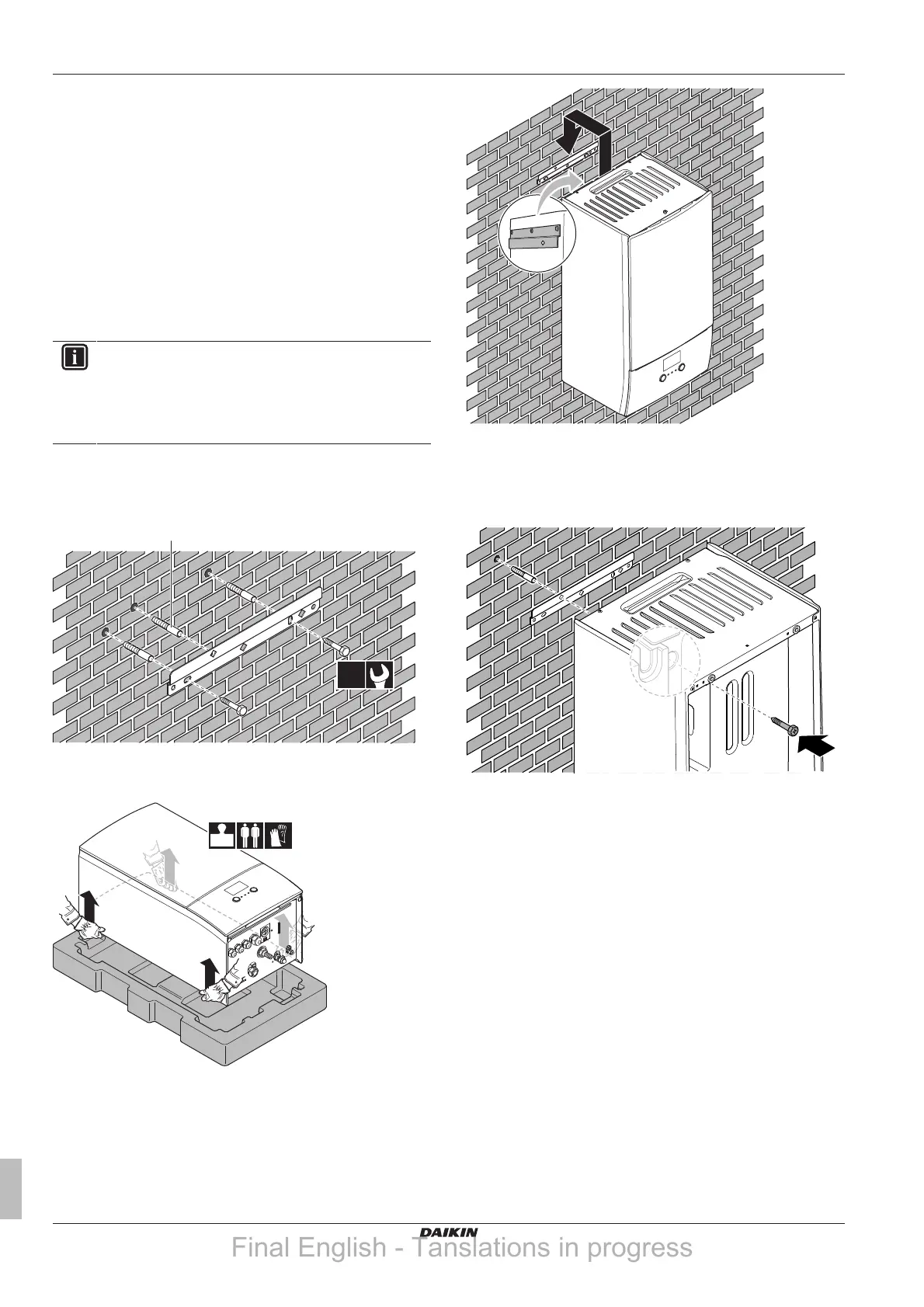 DAIKIN

Final English - Tanslations in progress