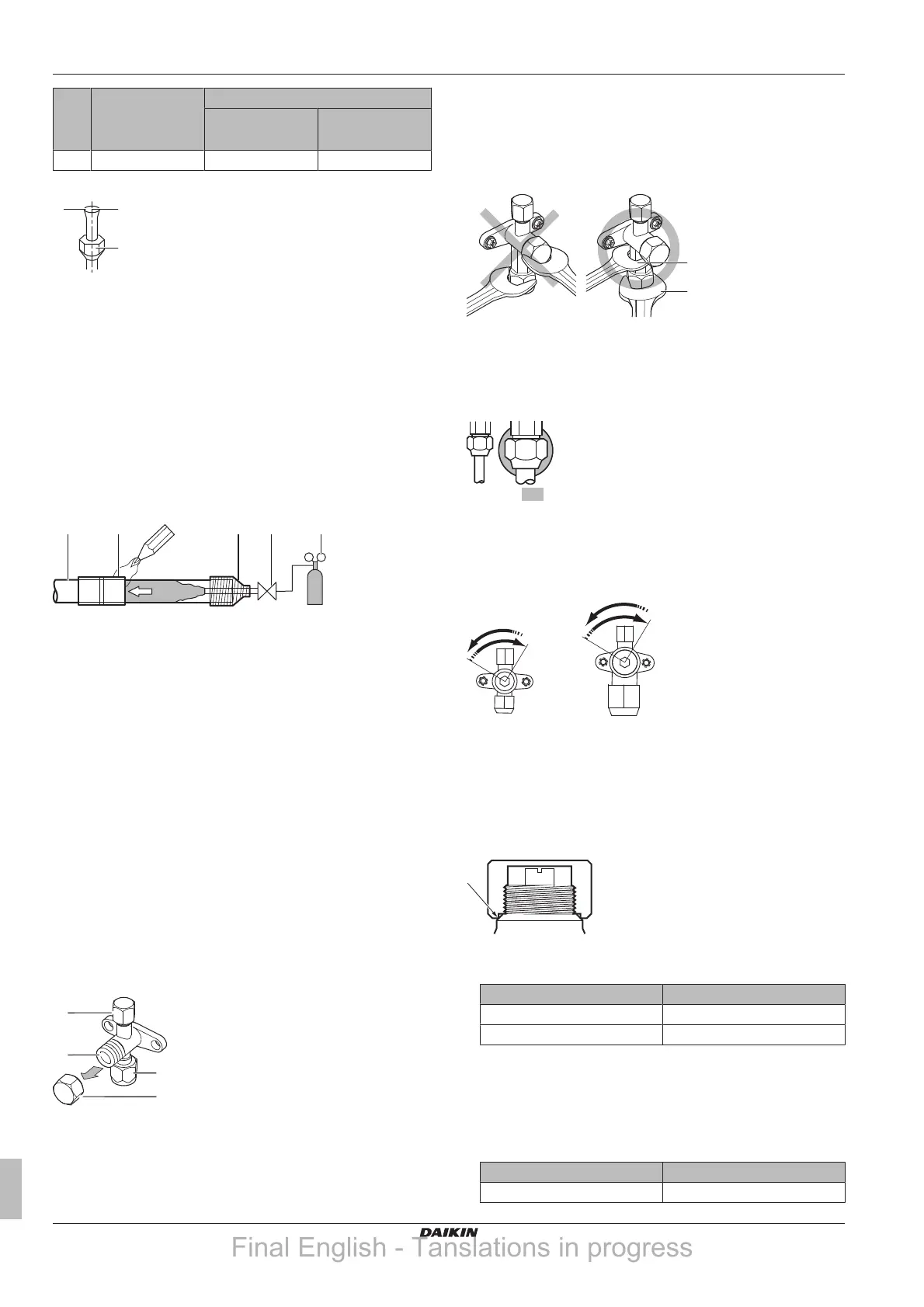 DAIKIN

Final English - Tanslations in progress