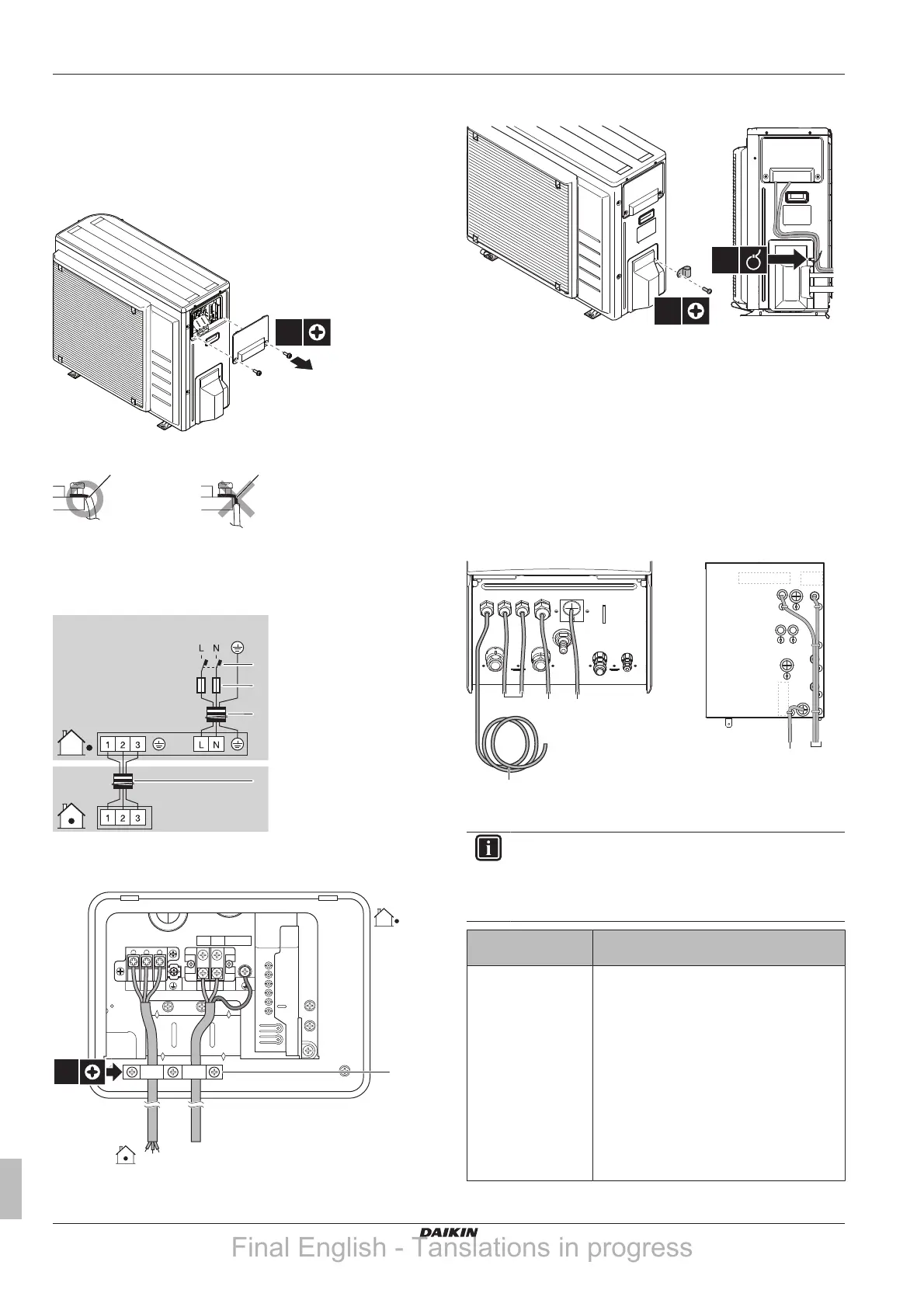 L N
1 2 3
L N
1 2 3
DAIKIN
Final English - Tanslations in progress