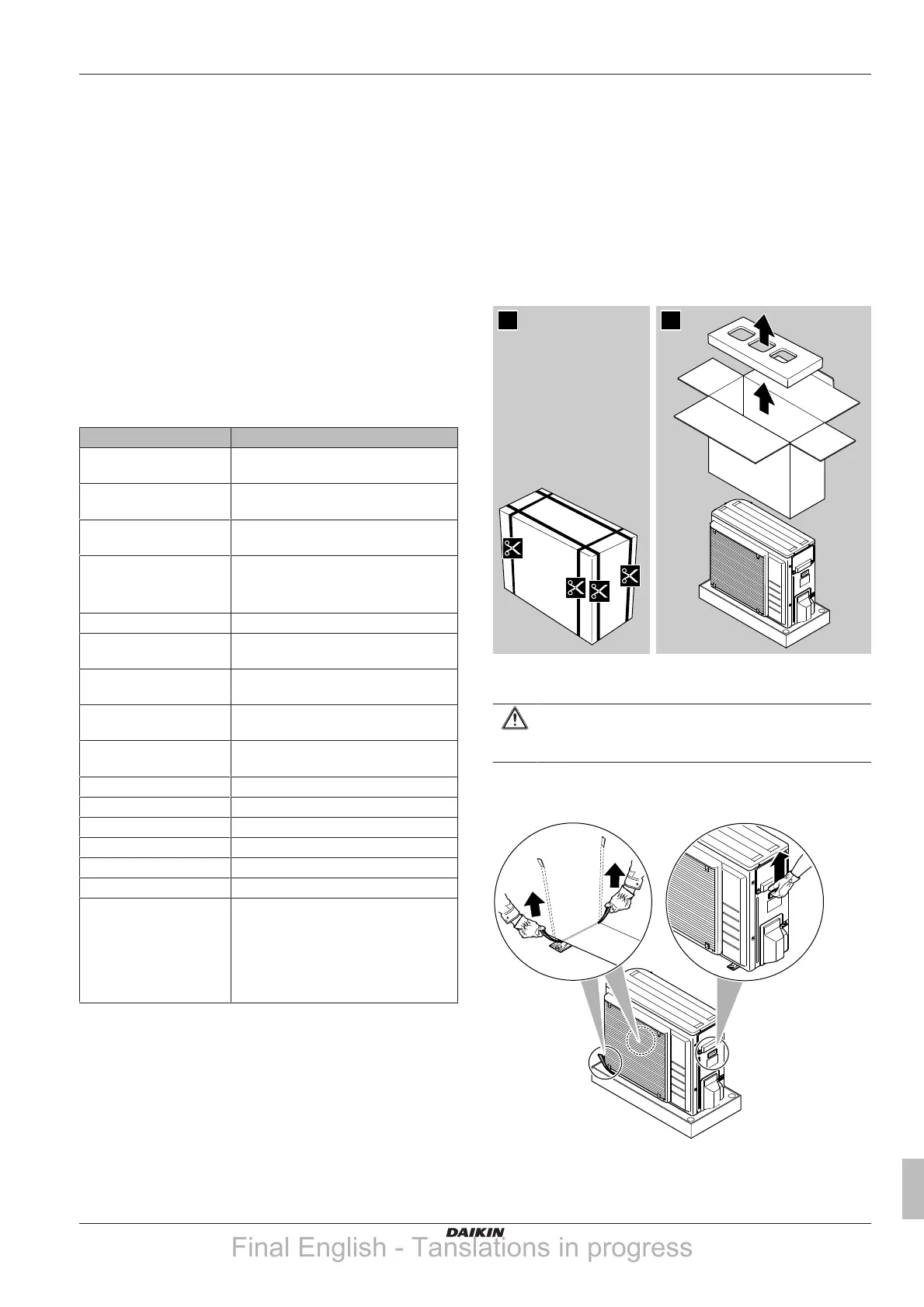 DAIKIN

Final English - Tanslations in progress