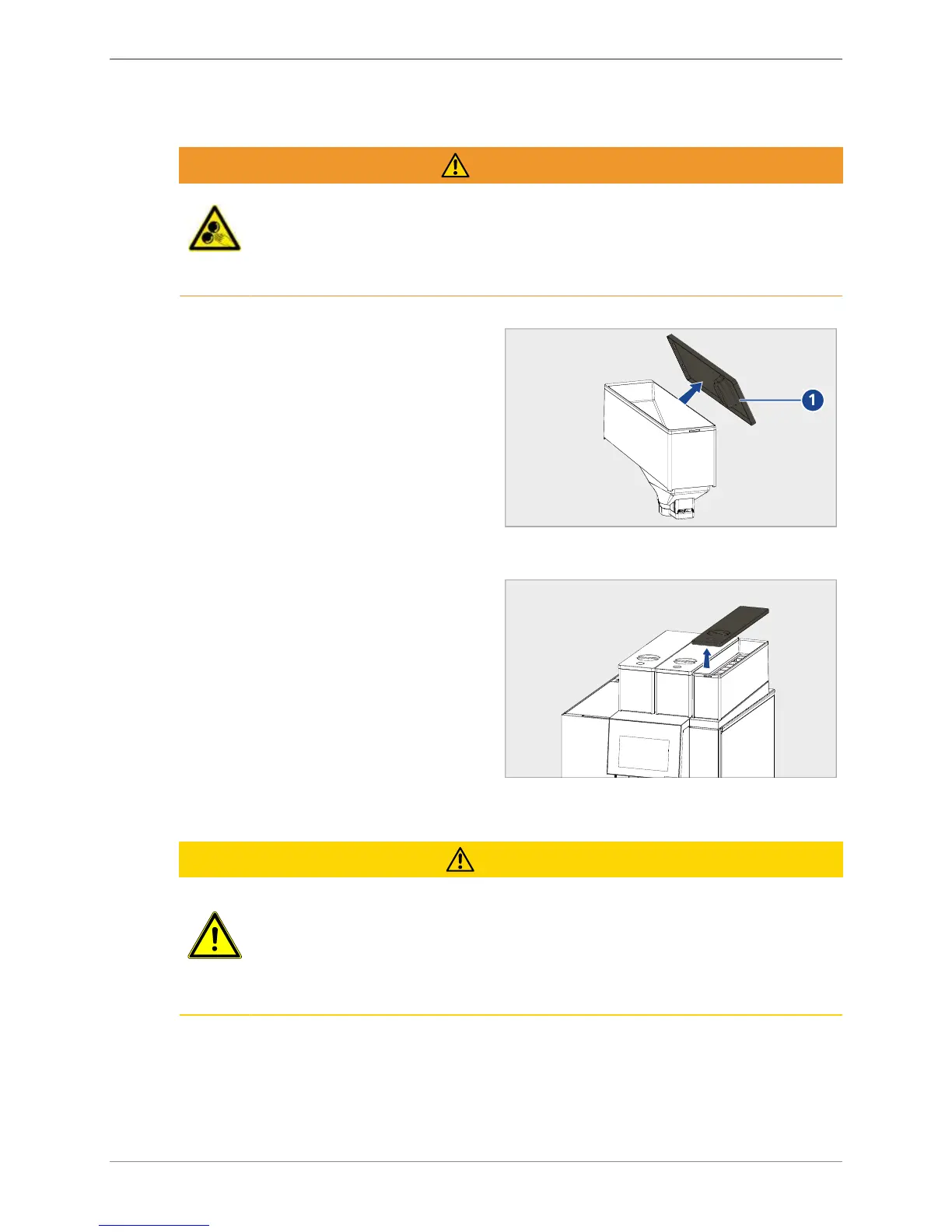 1