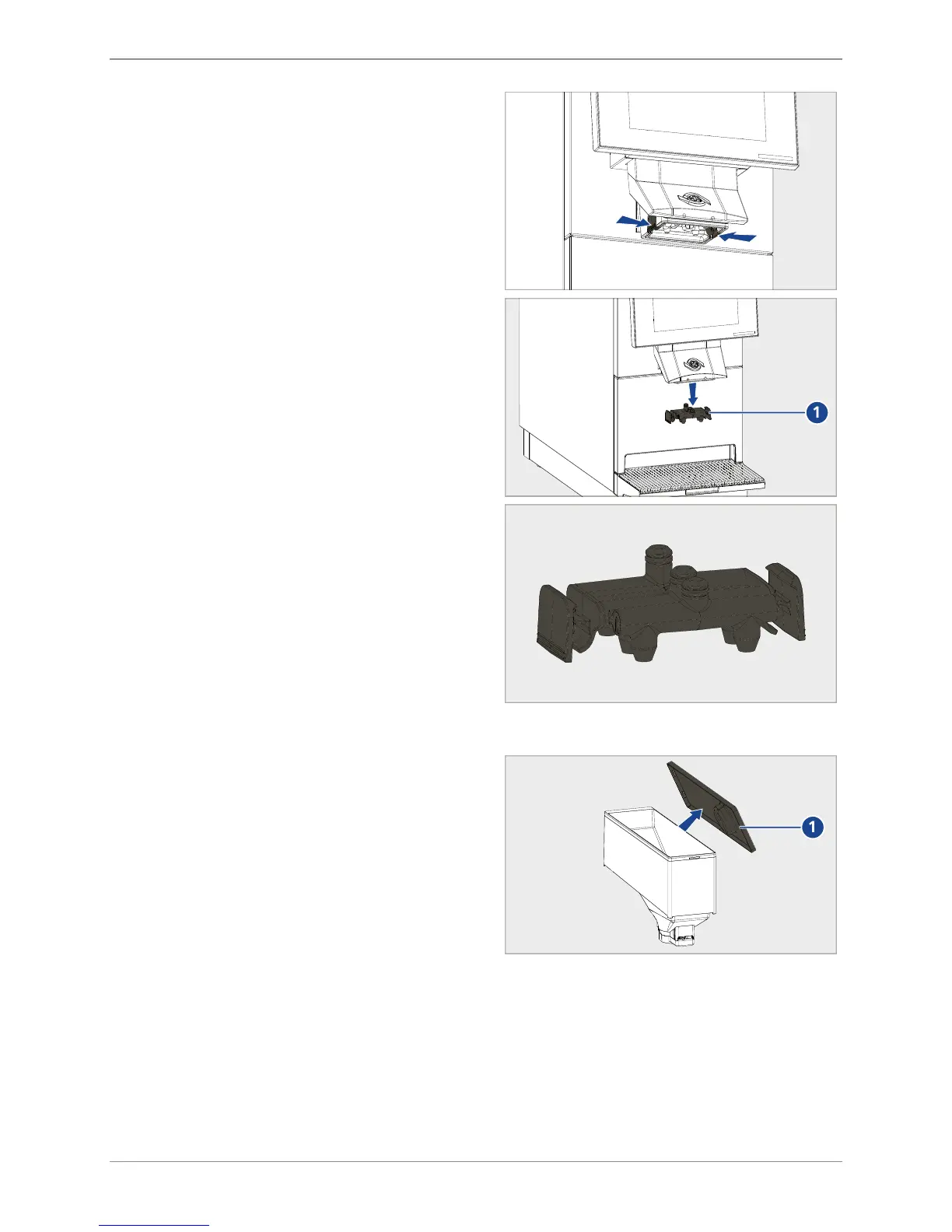 1

1