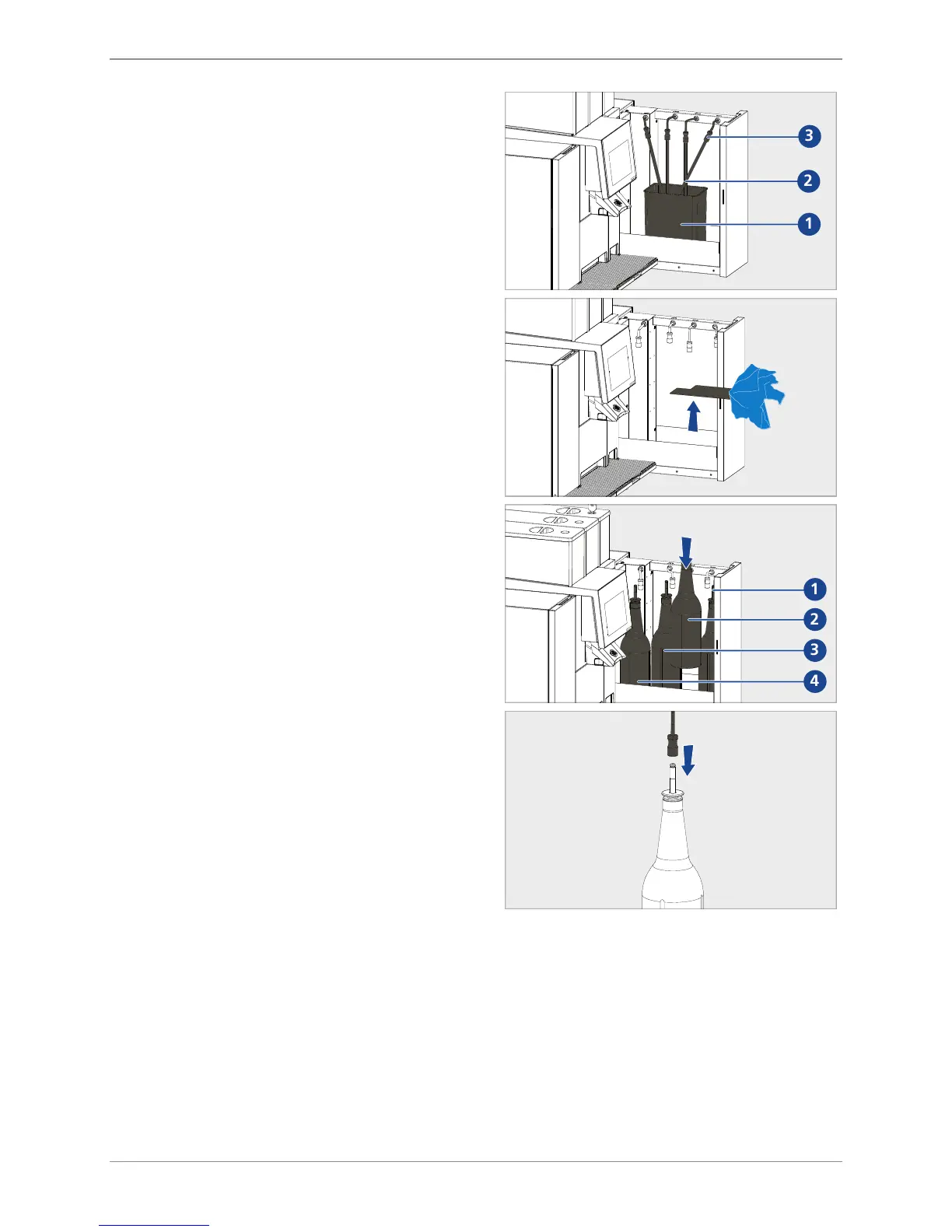 3
2
1

1
2
3
4