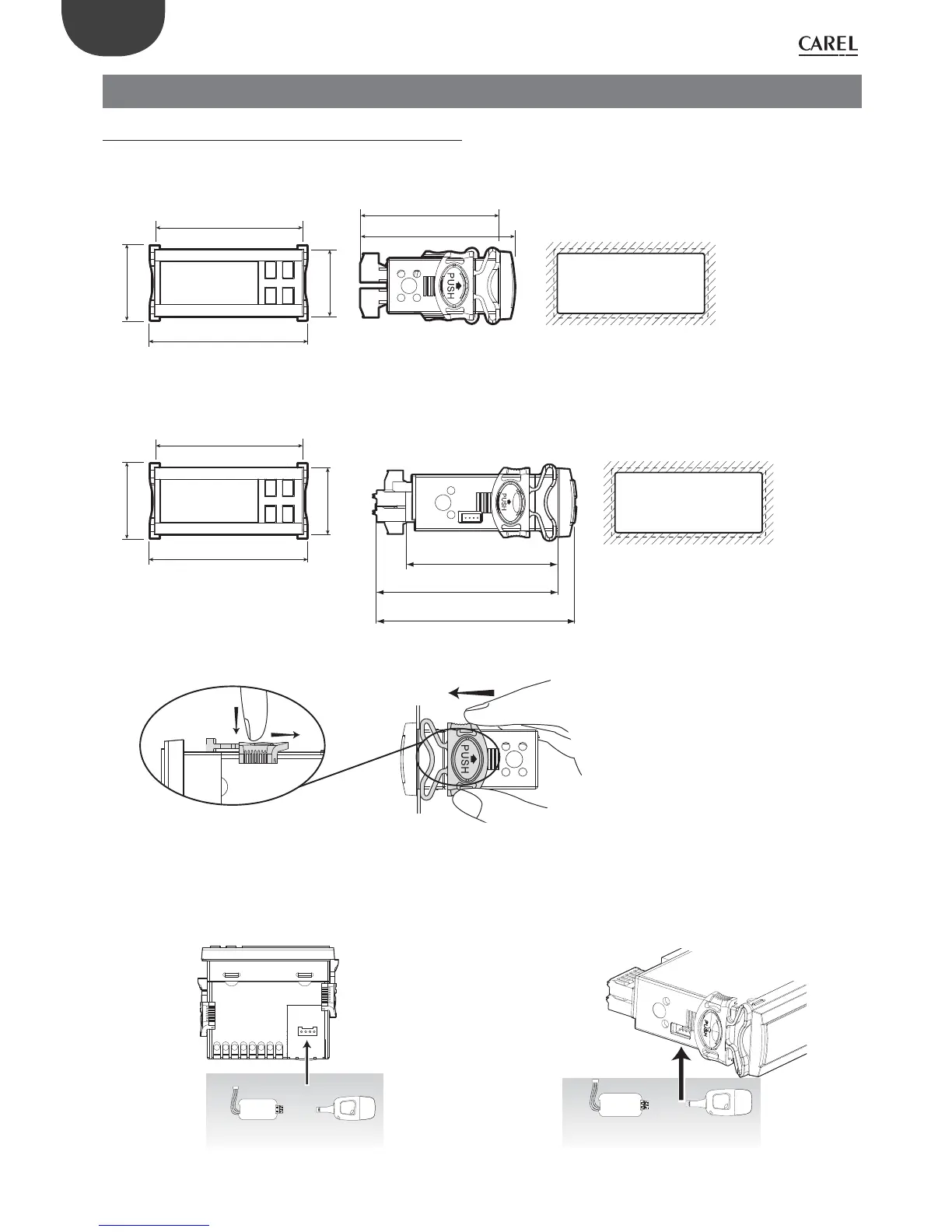 CAREL

PUSH

PUSH

PUSH